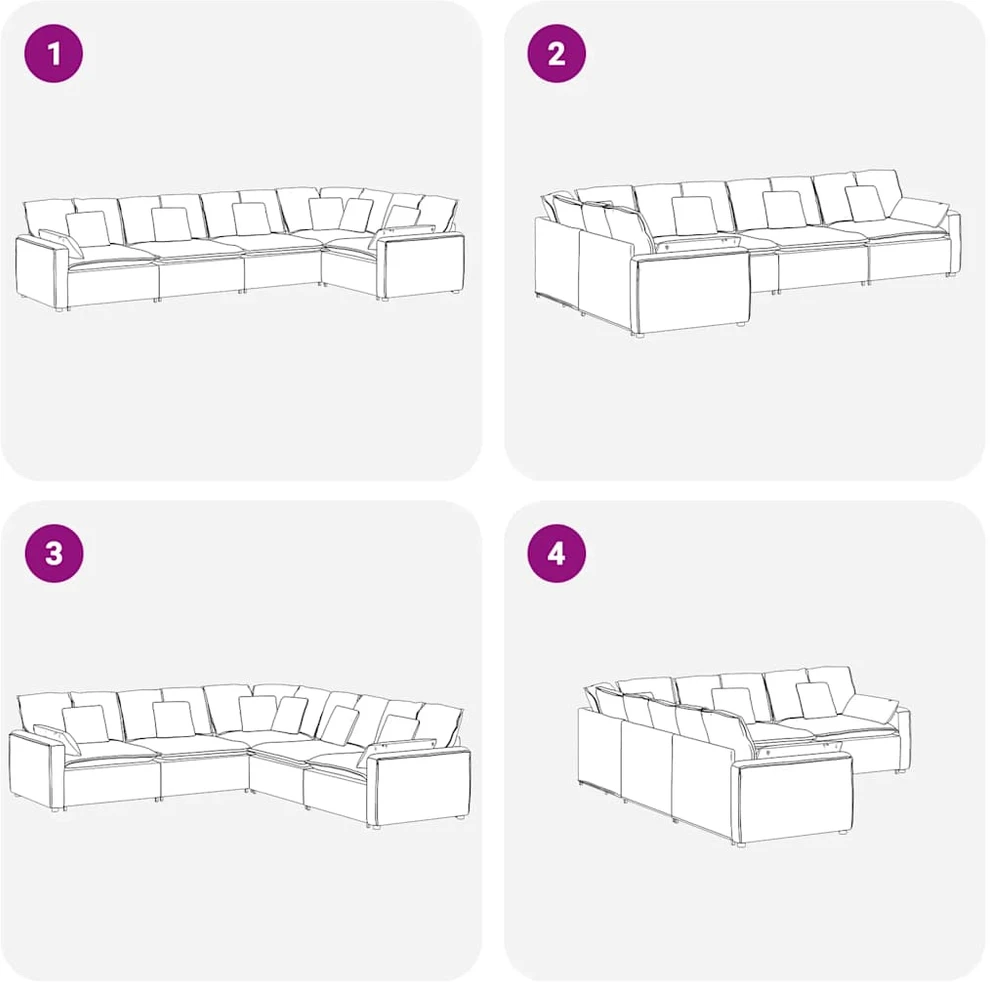 1

2

3

4