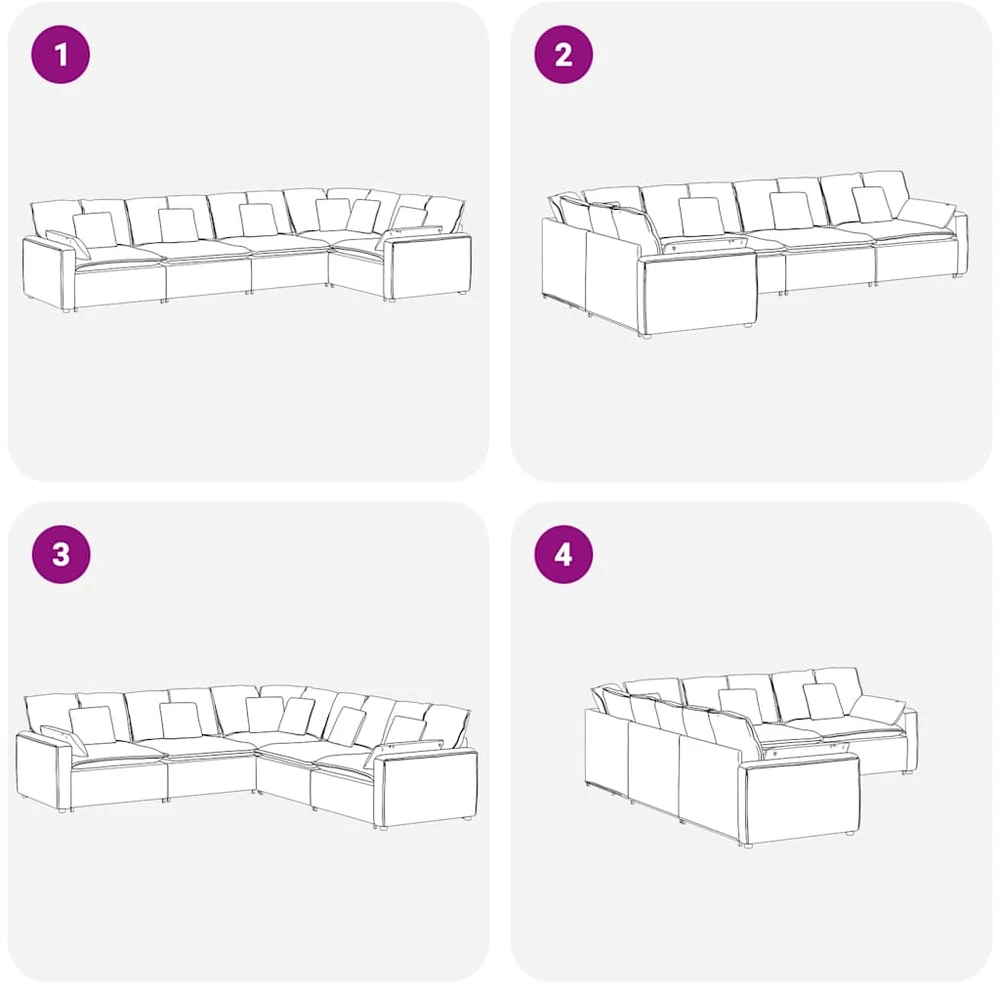 1

2

3

4