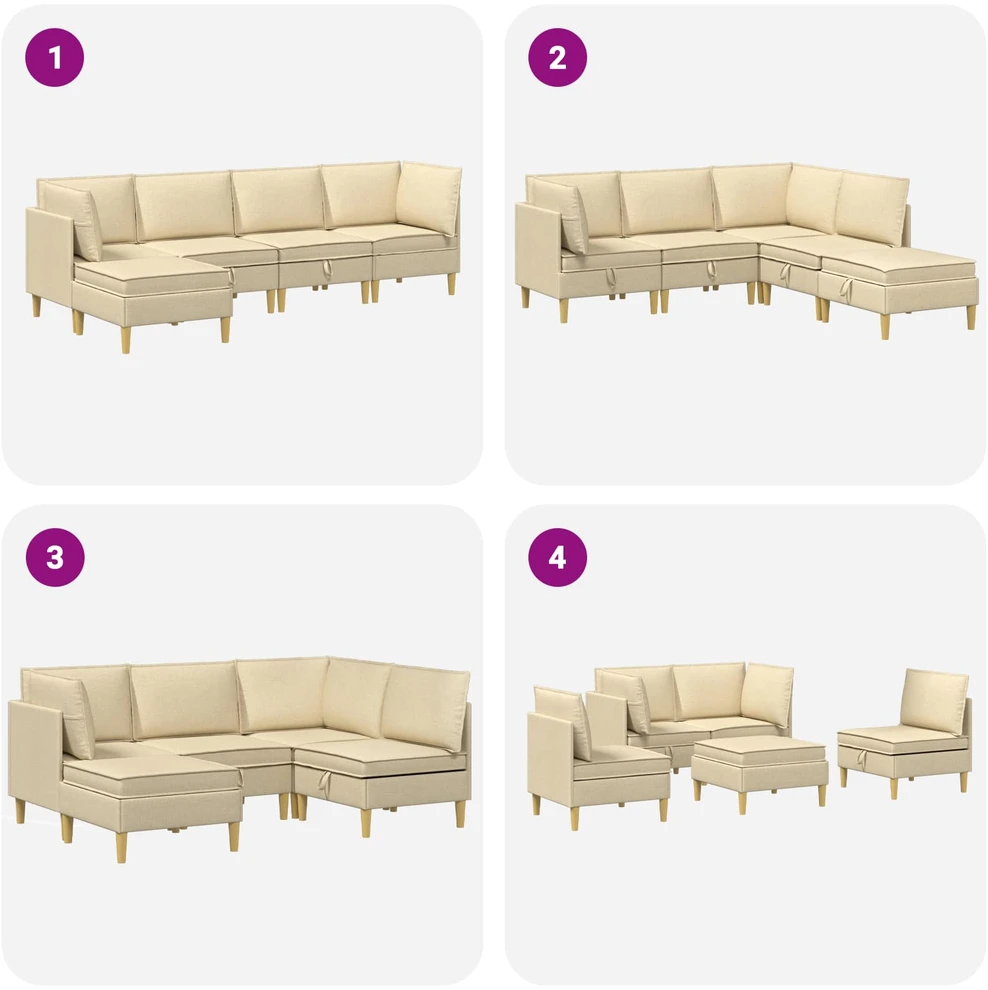 1

2

3

4