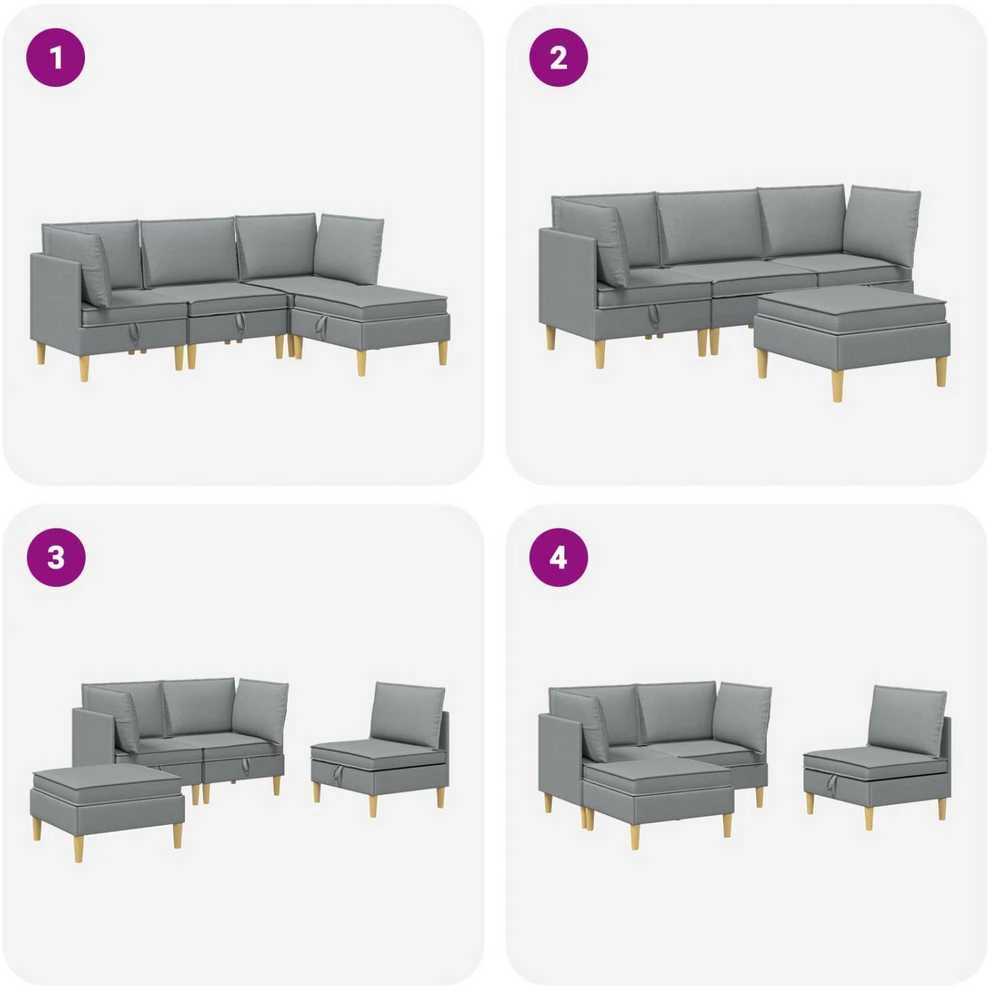 1

2

3

4