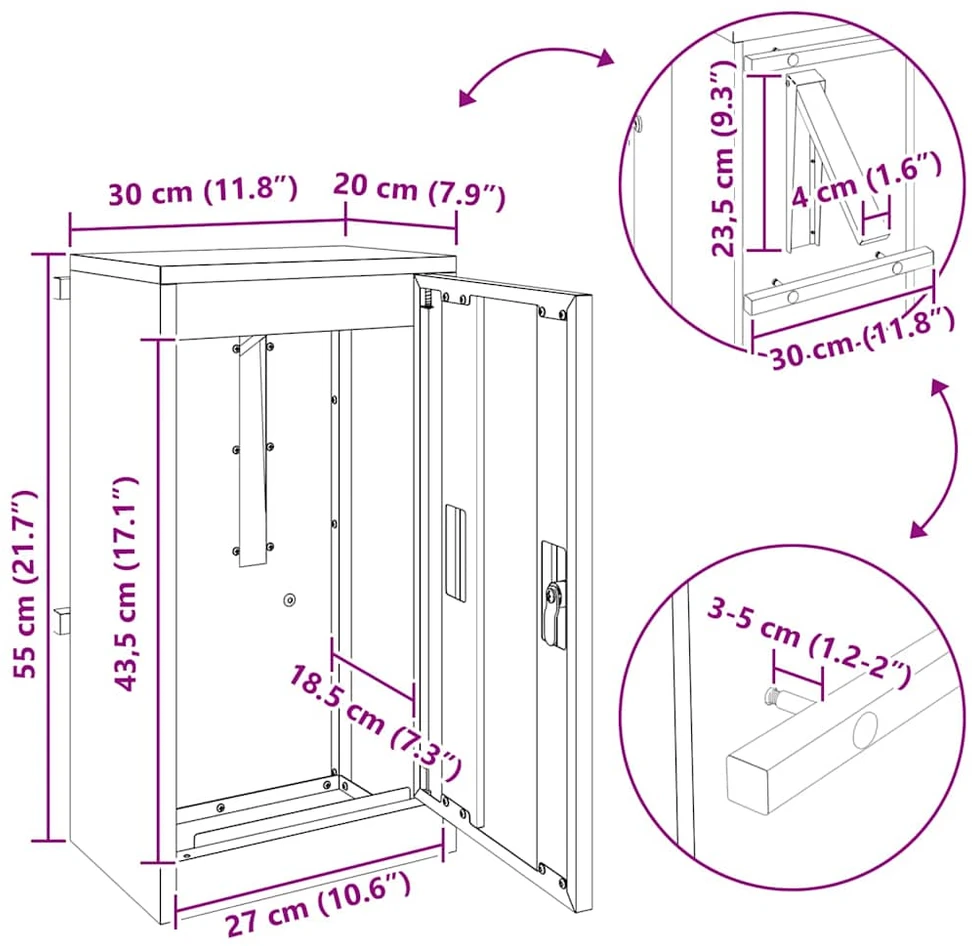 30 cm (11.8″)
20 cm (7.9″)
55 cm (21.7″)
43,5 cm (17.1″)
18.5 cm (7.3″)
27 cm (10.6″)
23,5 cm (9.3″)
4 cm (1.6″)
30 cm (11.8″)
3-5 cm (1.2-2″)