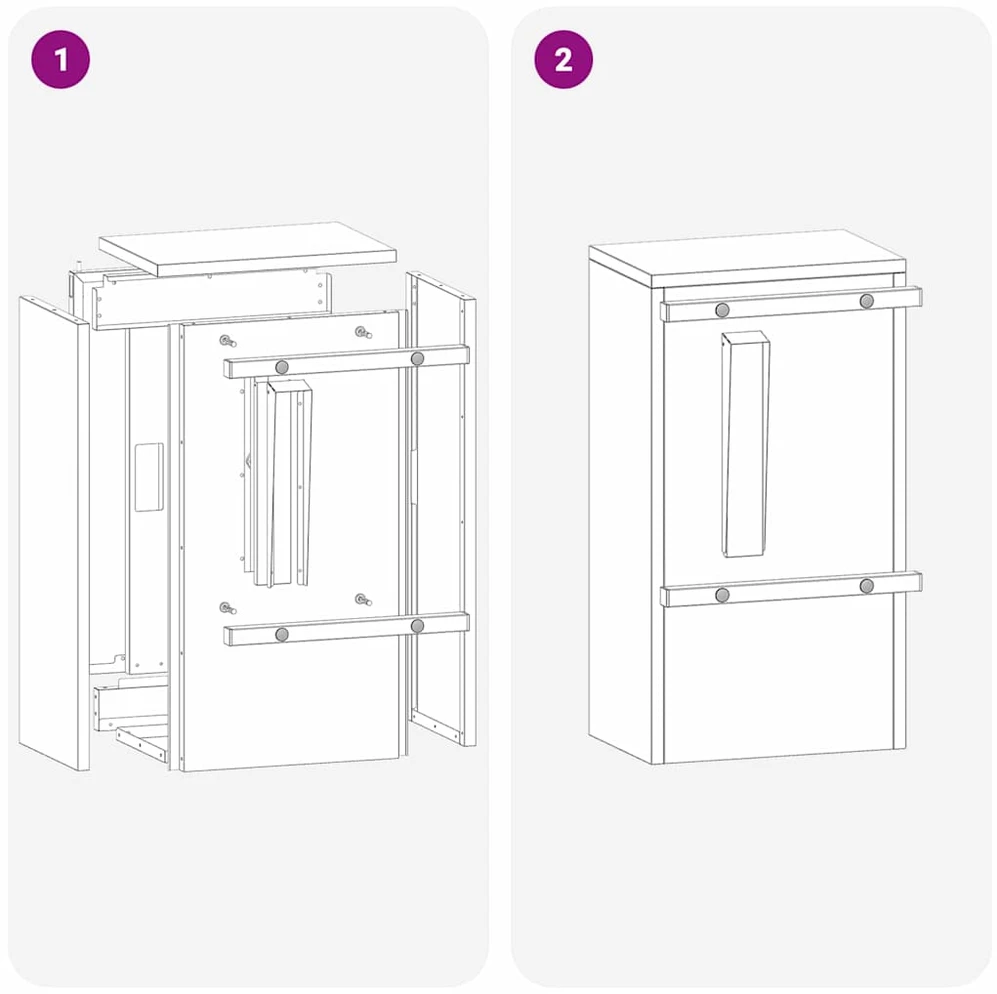 1

2