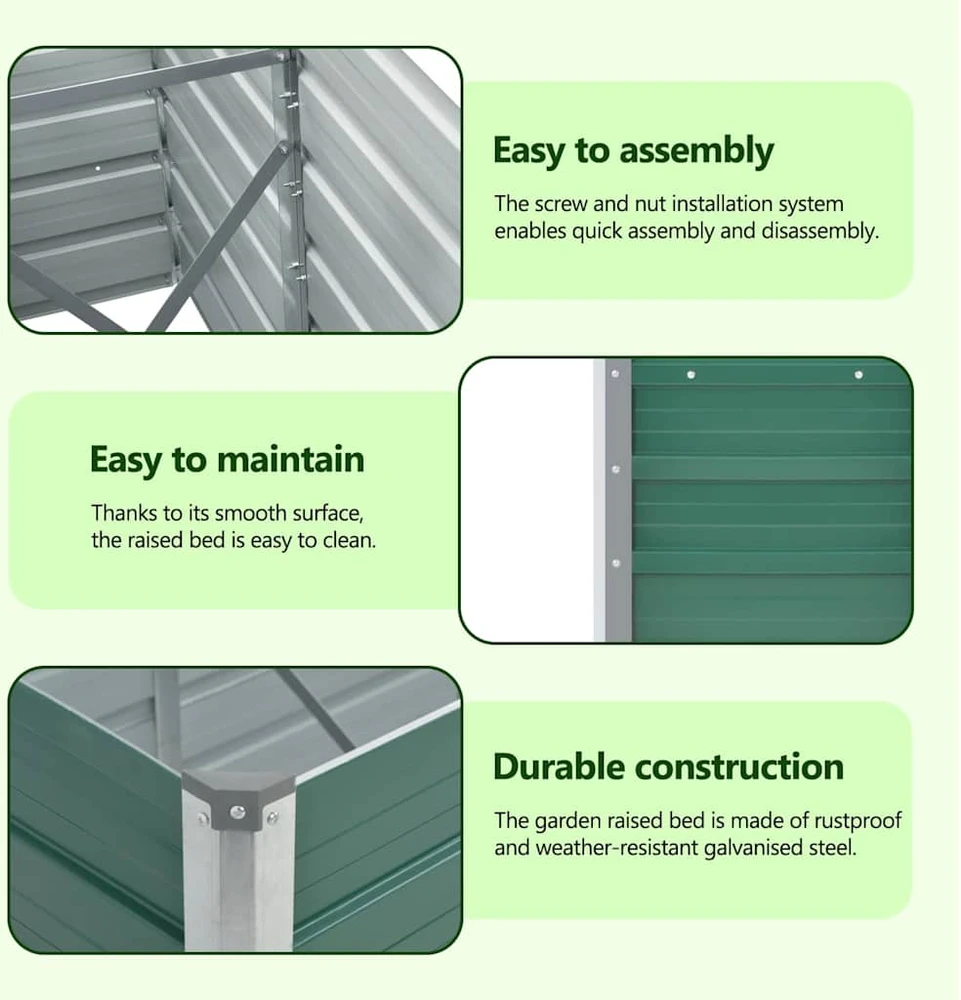 Easy to assembly

The screw and nut installation system enables quick assembly and disassembly.

Easy to maintain

Thanks to its smooth surface, the raised bed is easy to clean.

Durable construction

The garden raised bed is made of rustproof and weather-resistant galvanised steel.