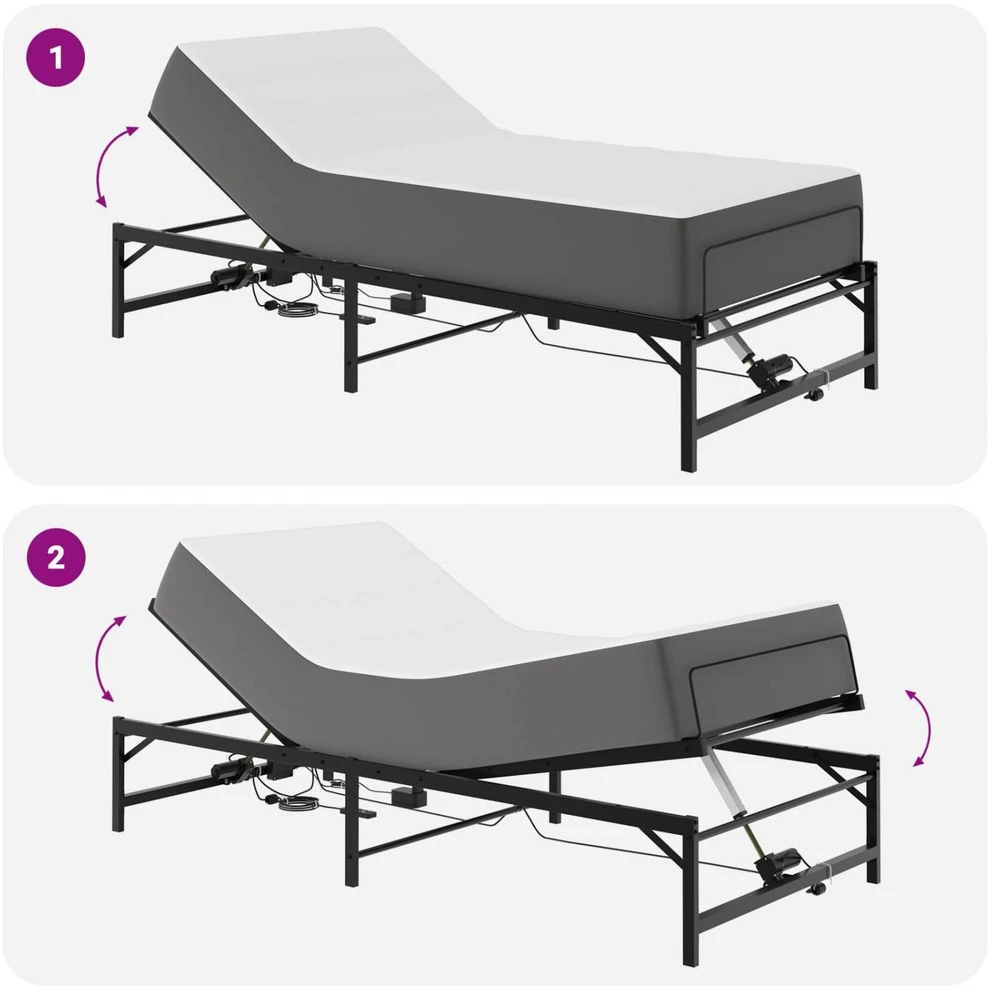 1

2