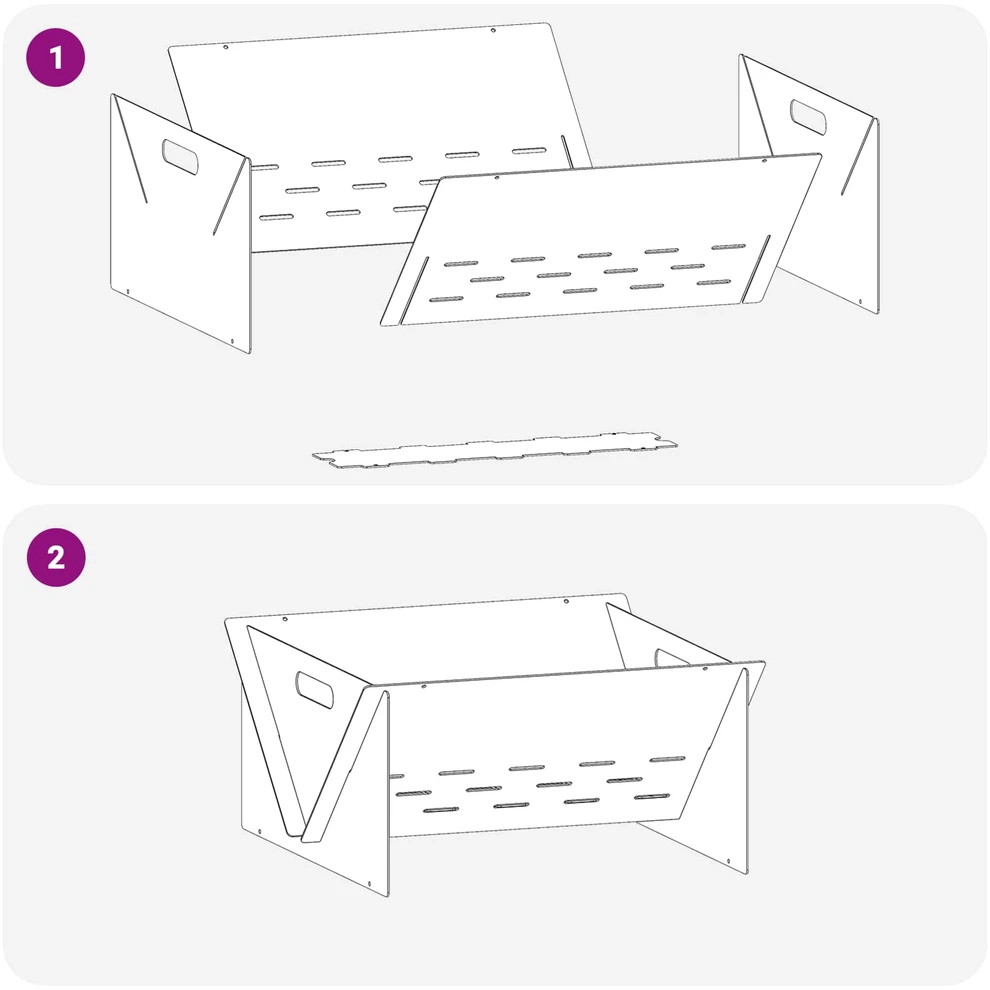 1

2