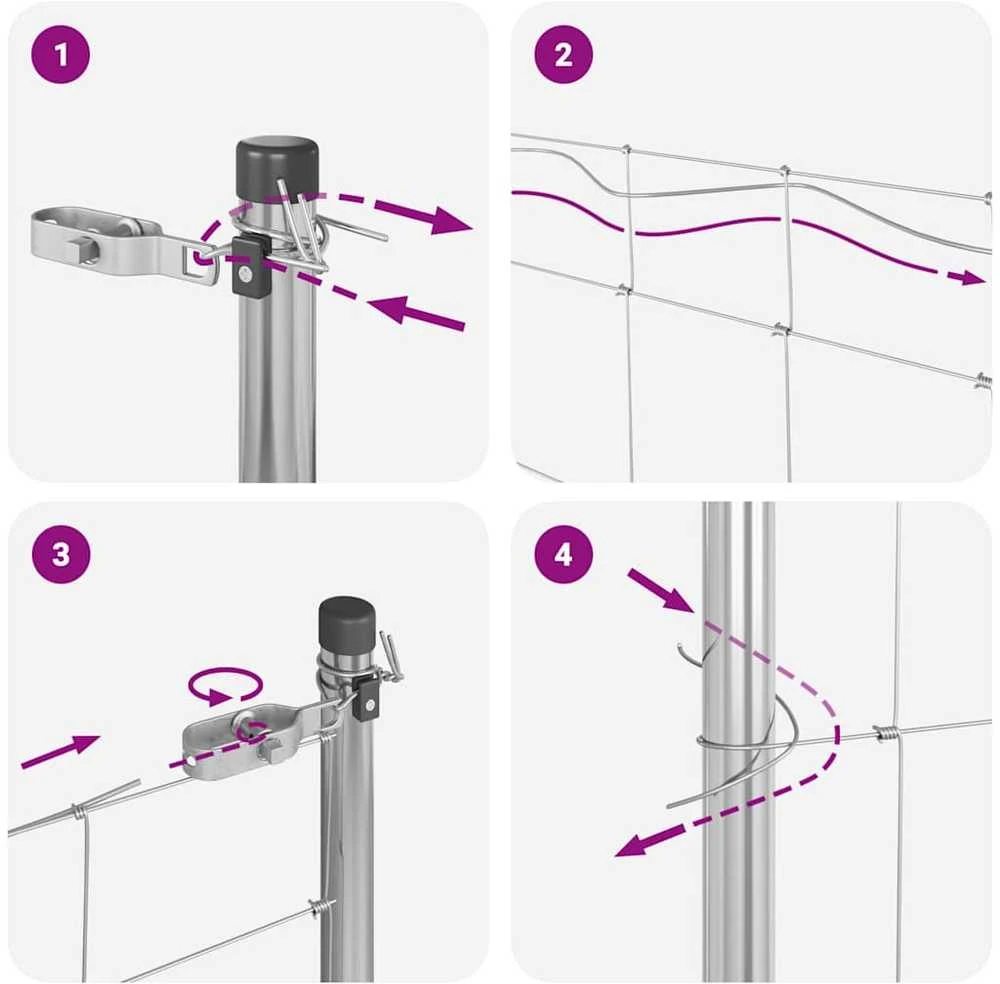 1

2

3

4