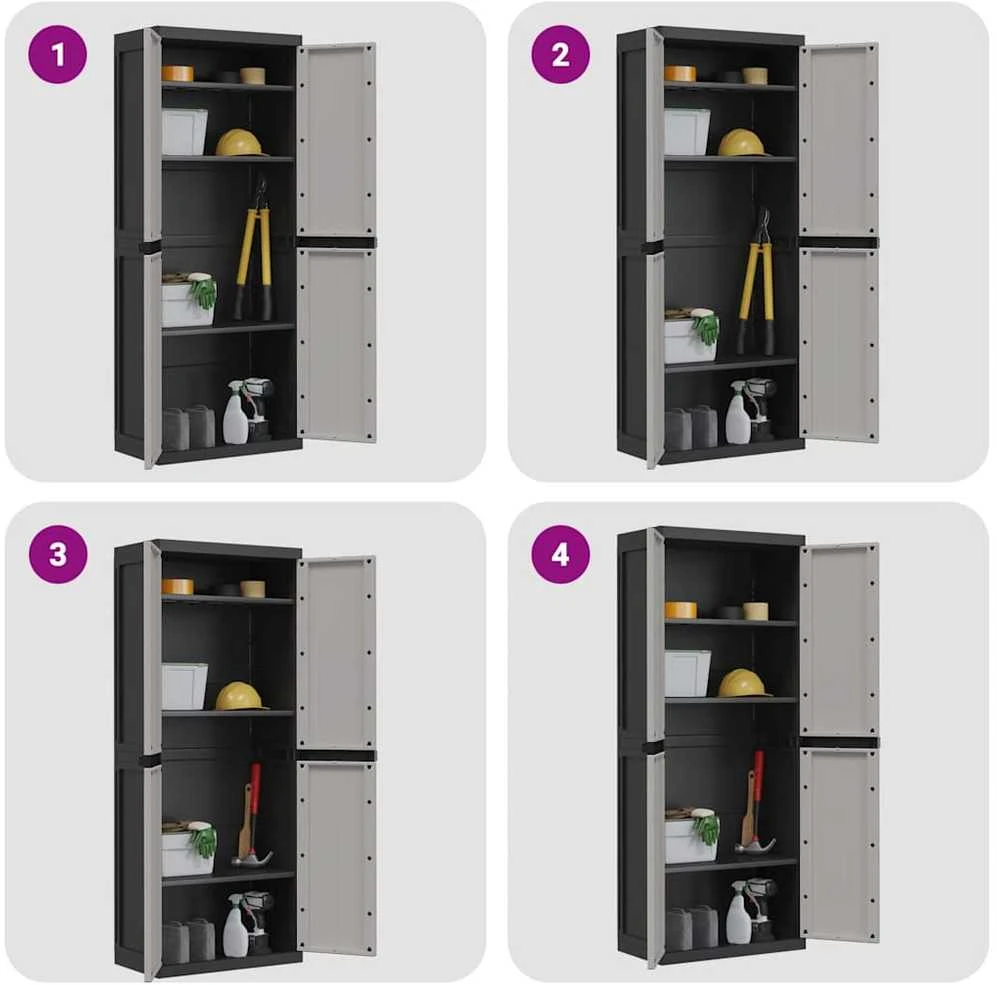 1

2

3

4