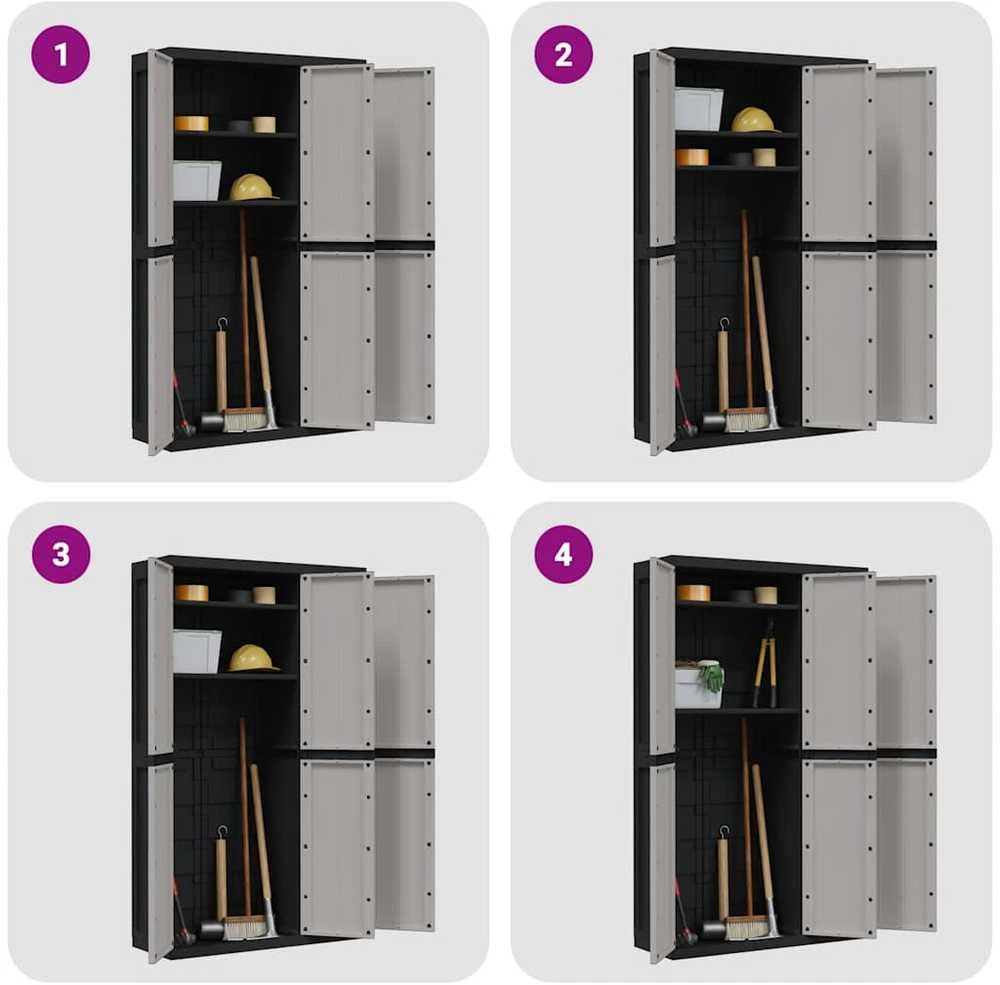 1

2

3

4