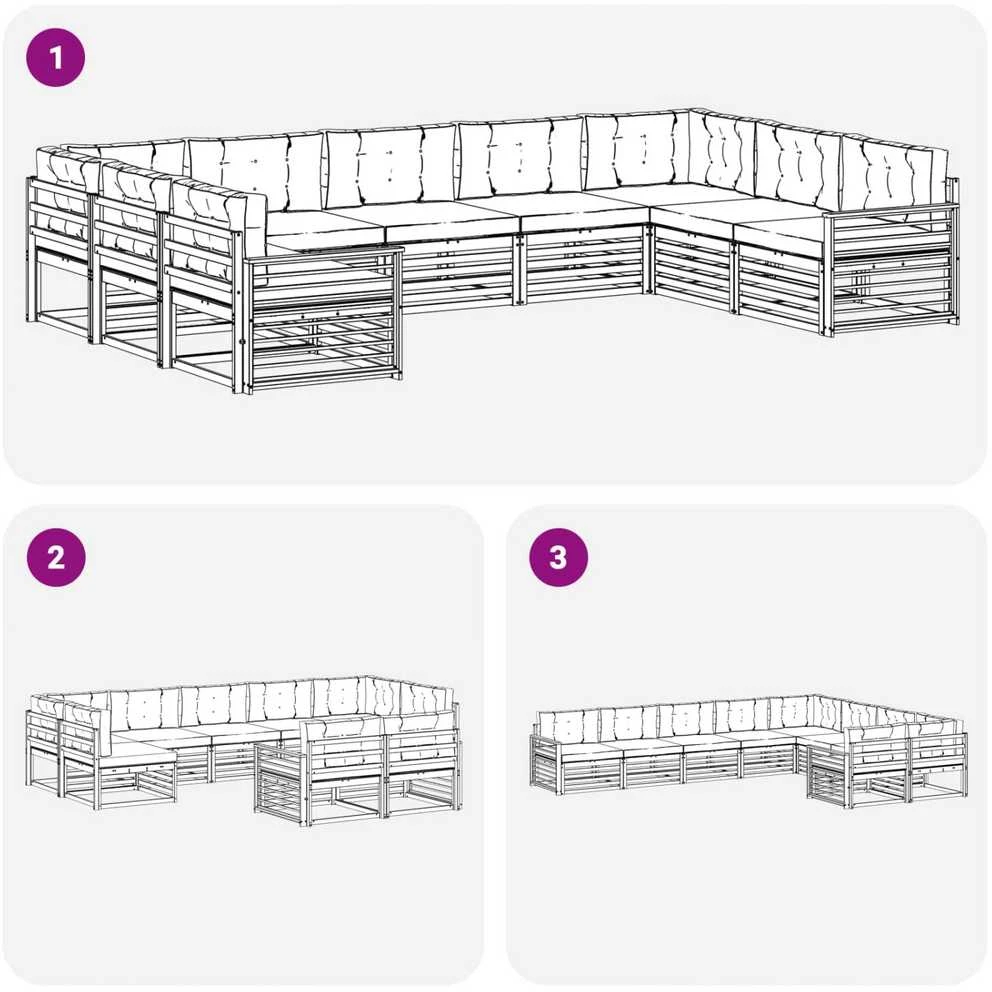 1

2

3