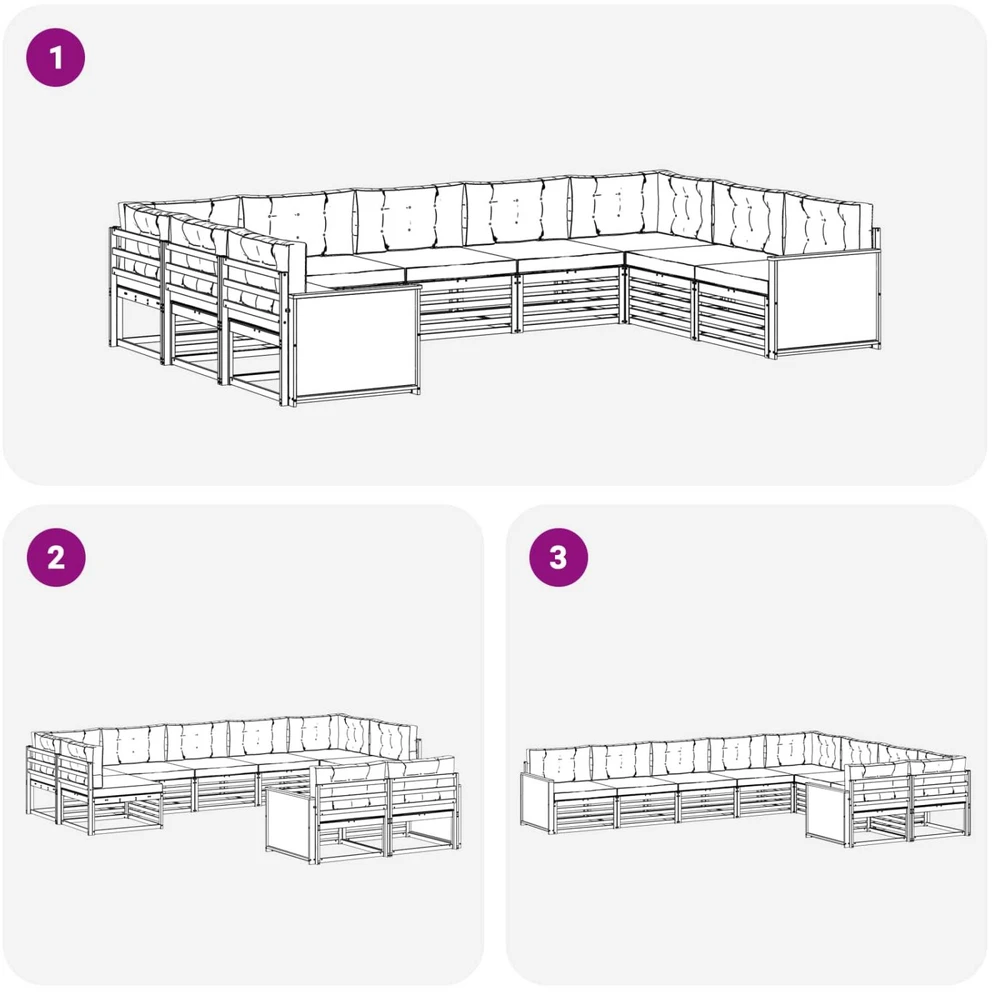 1

2

3