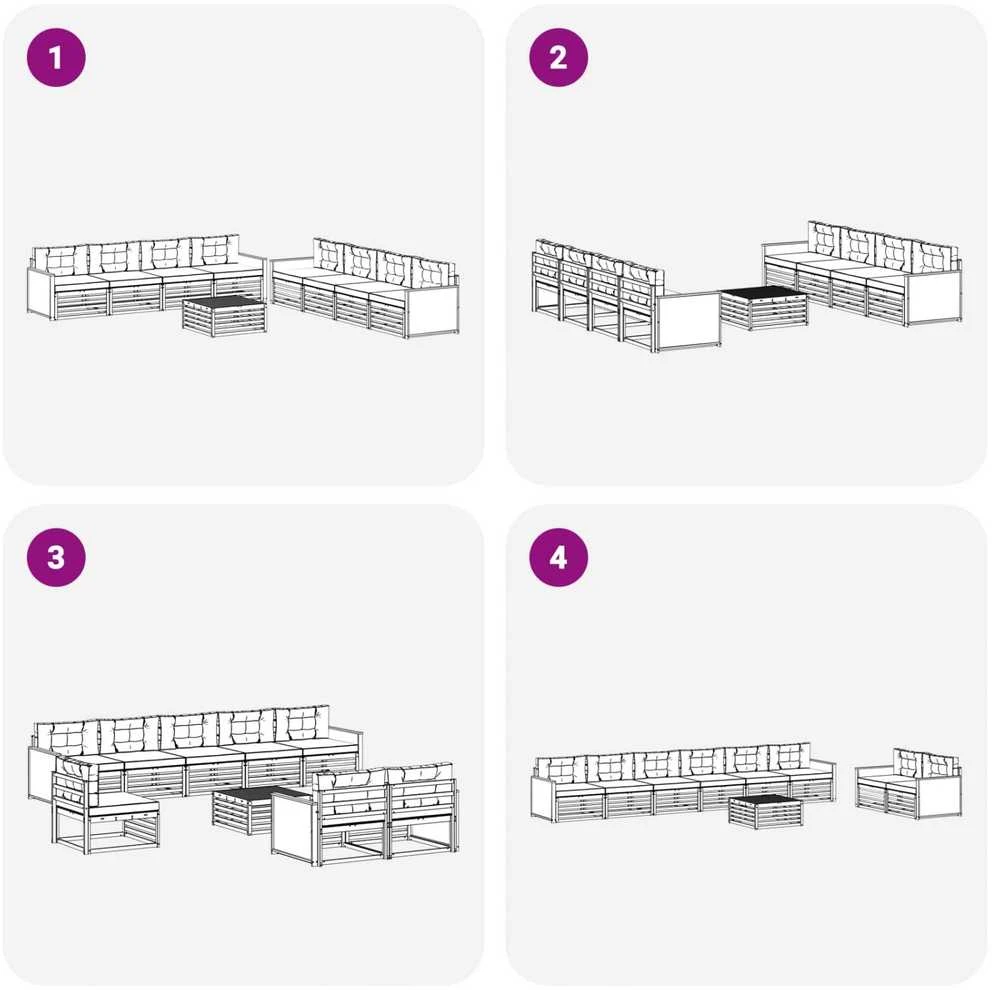 1

2

3

4