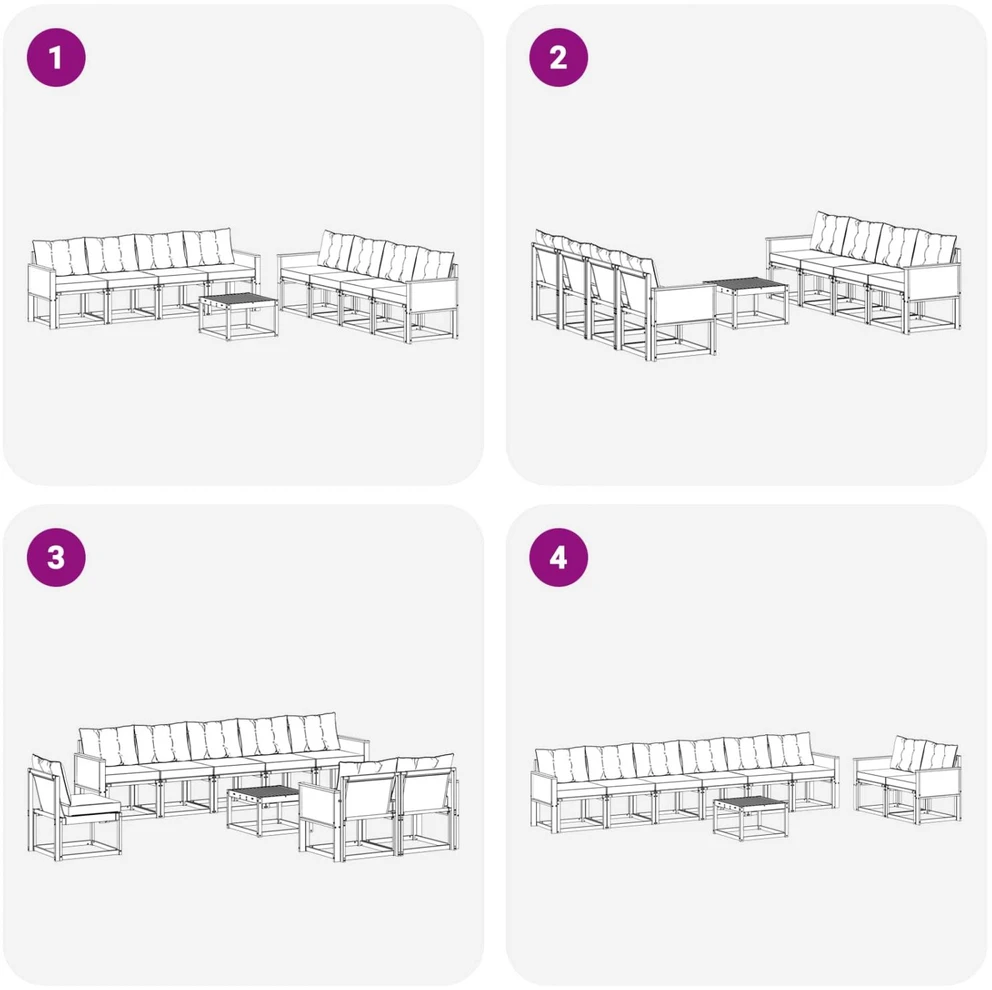 1

2

3

4