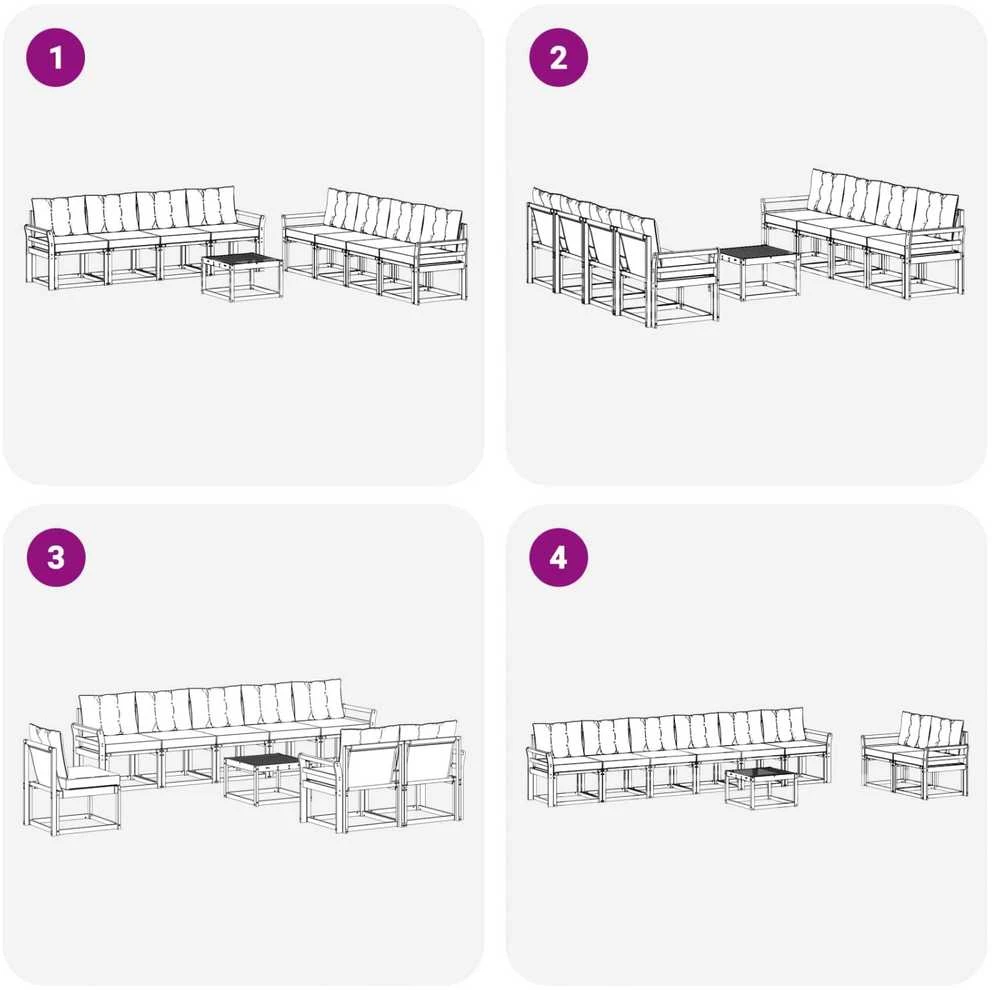 1

2

3

4