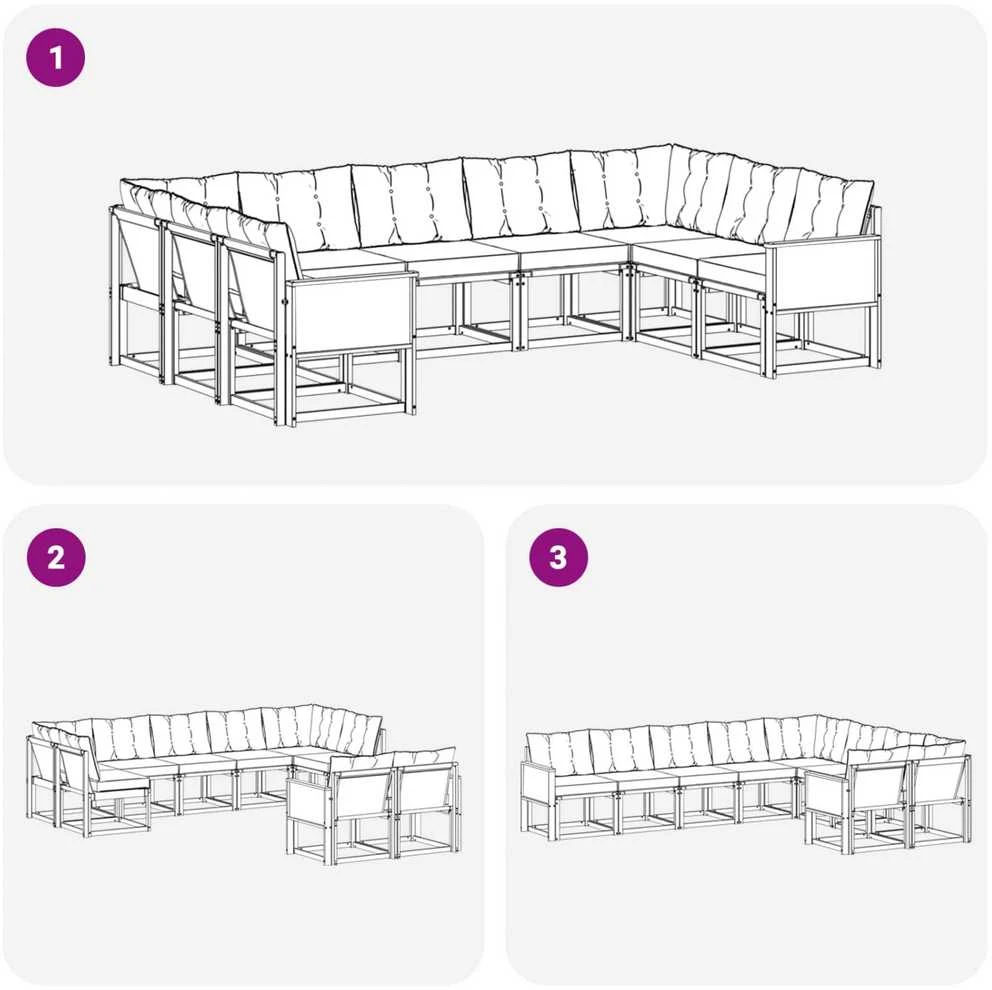 1

2

3