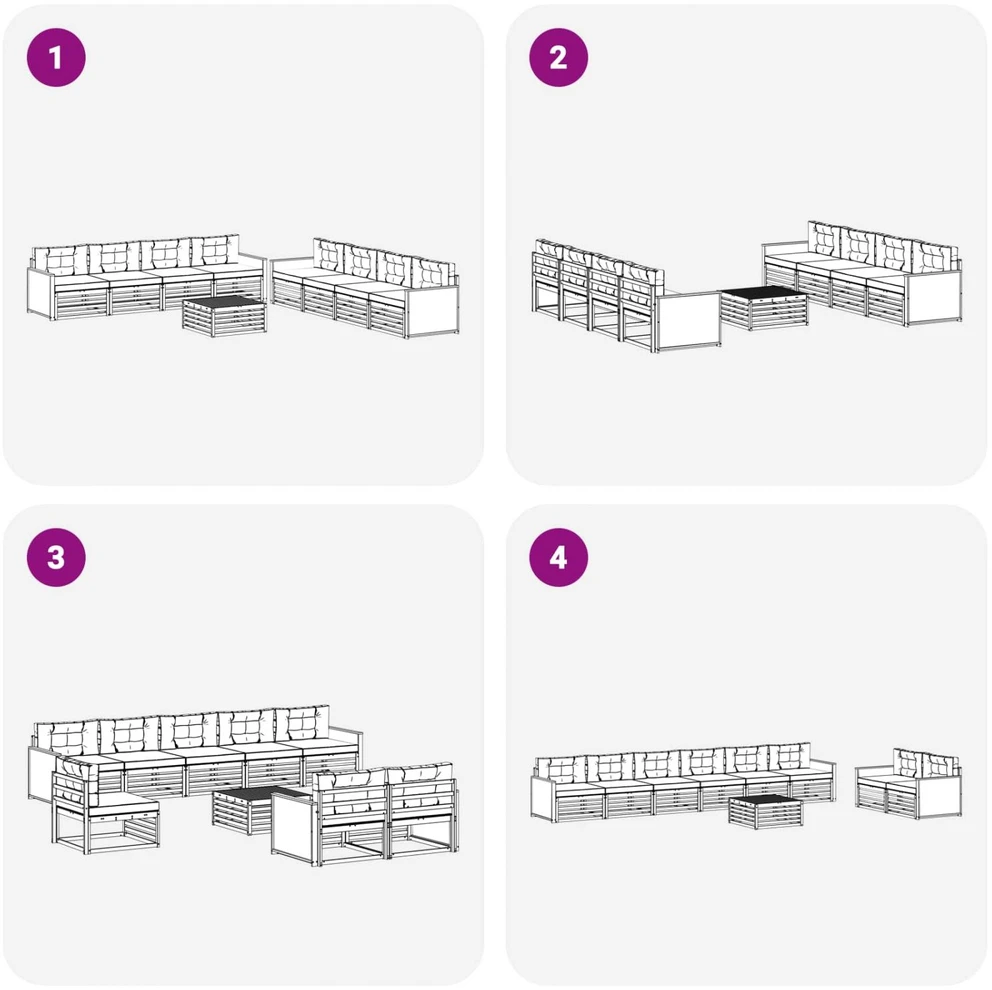 1

2

3

4