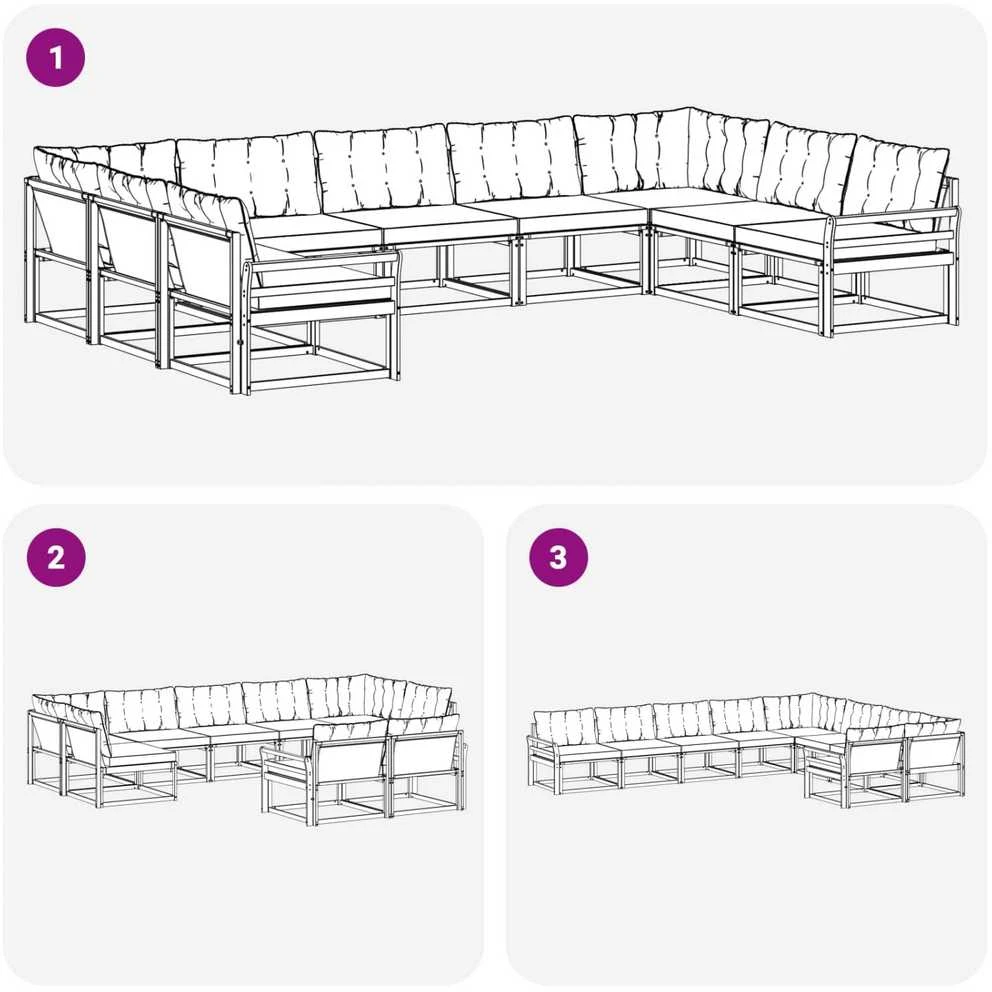 1

2

3