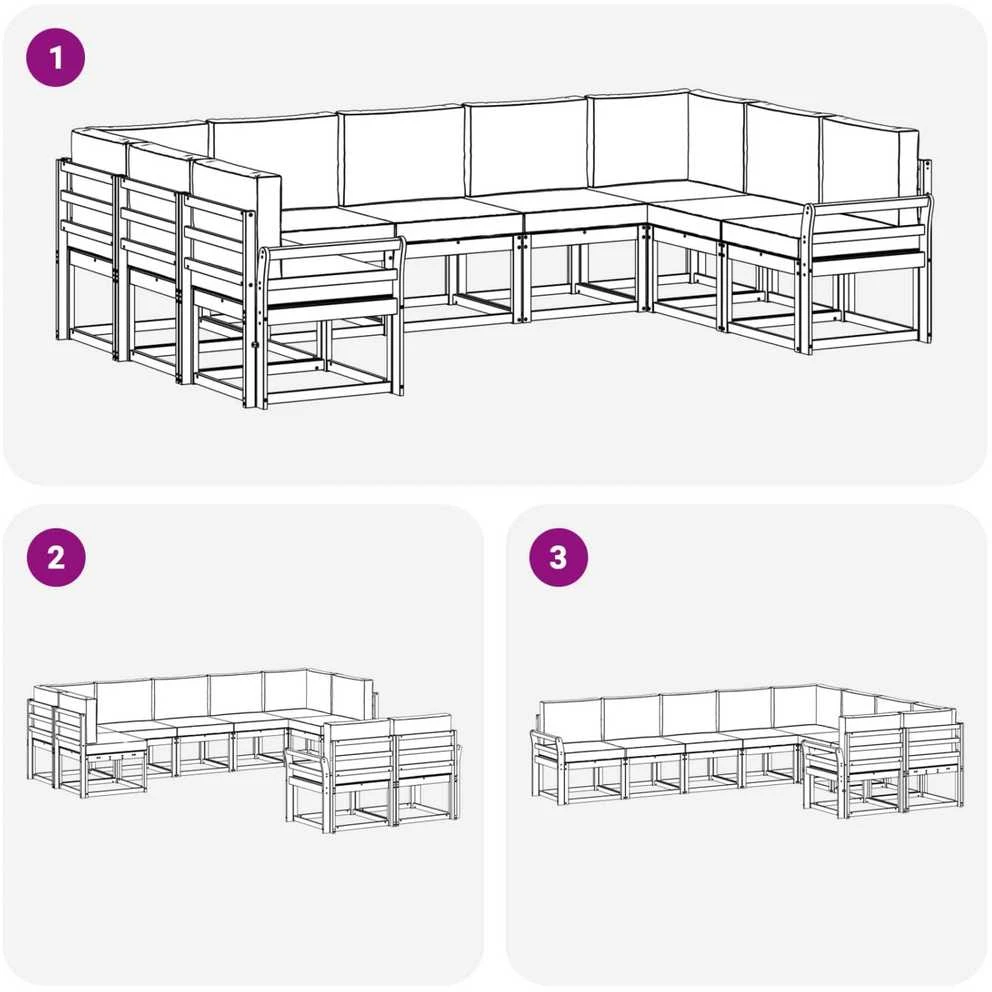 1

2

3