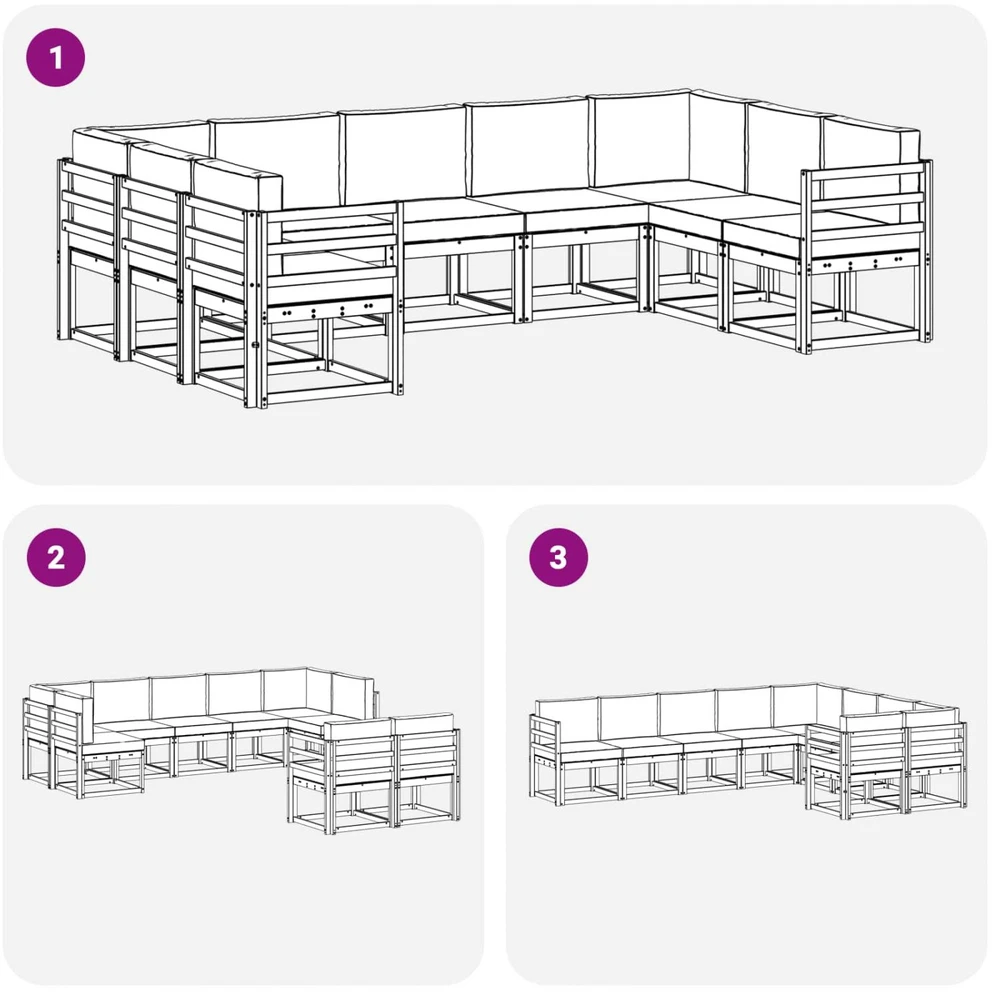 1

2

3