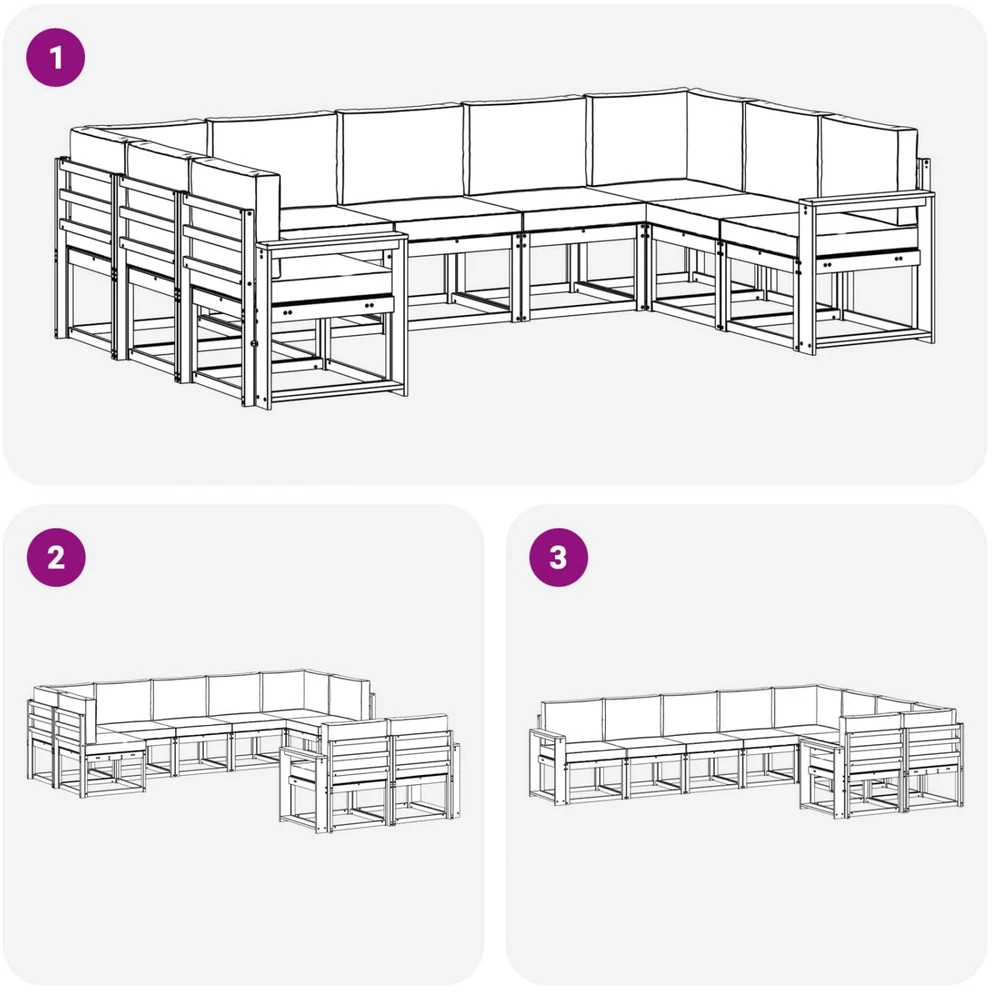 1

2

3