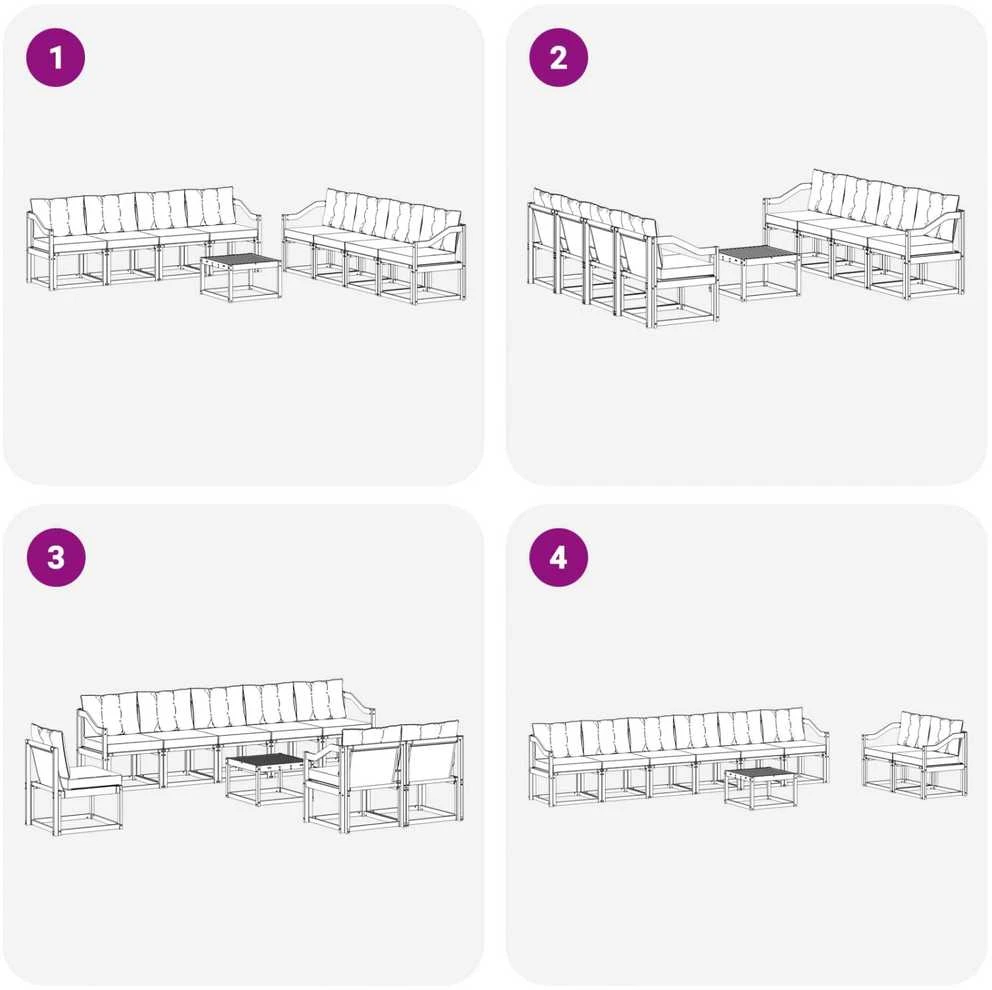 1

2

3

4