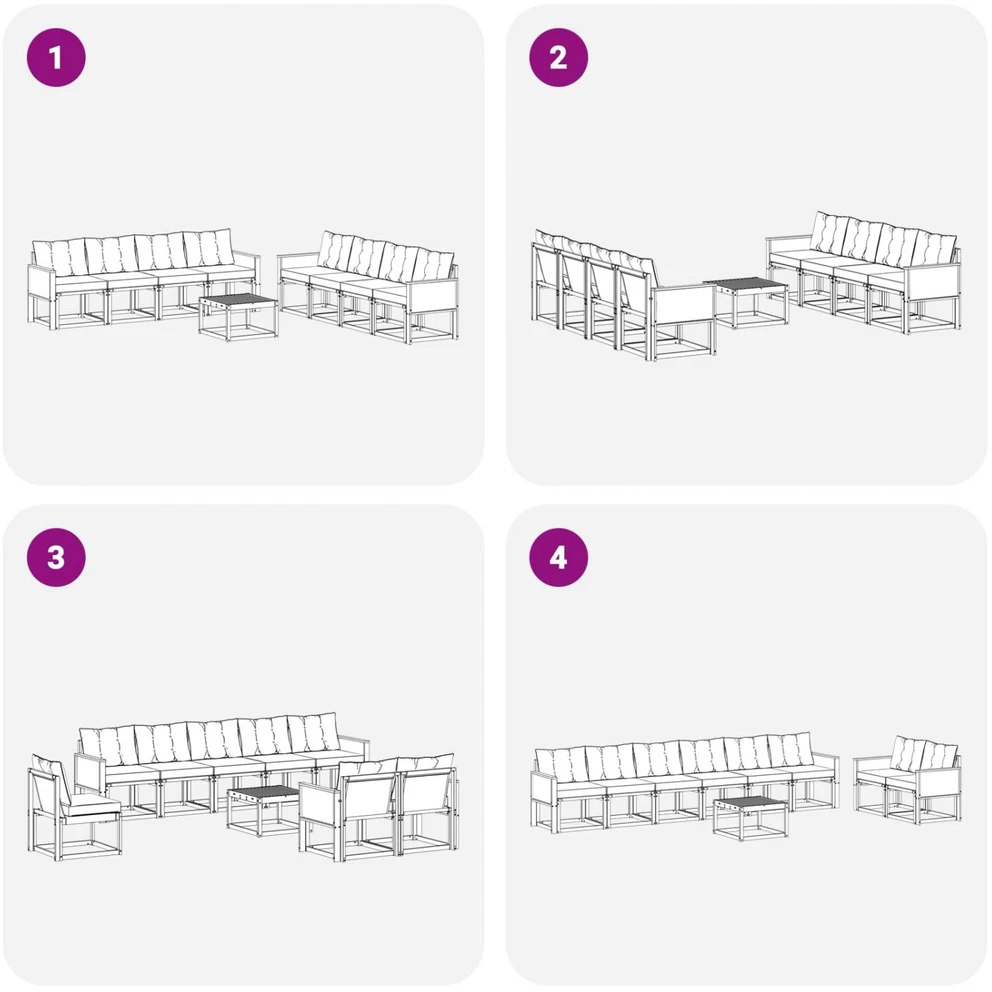 1

2

3

4