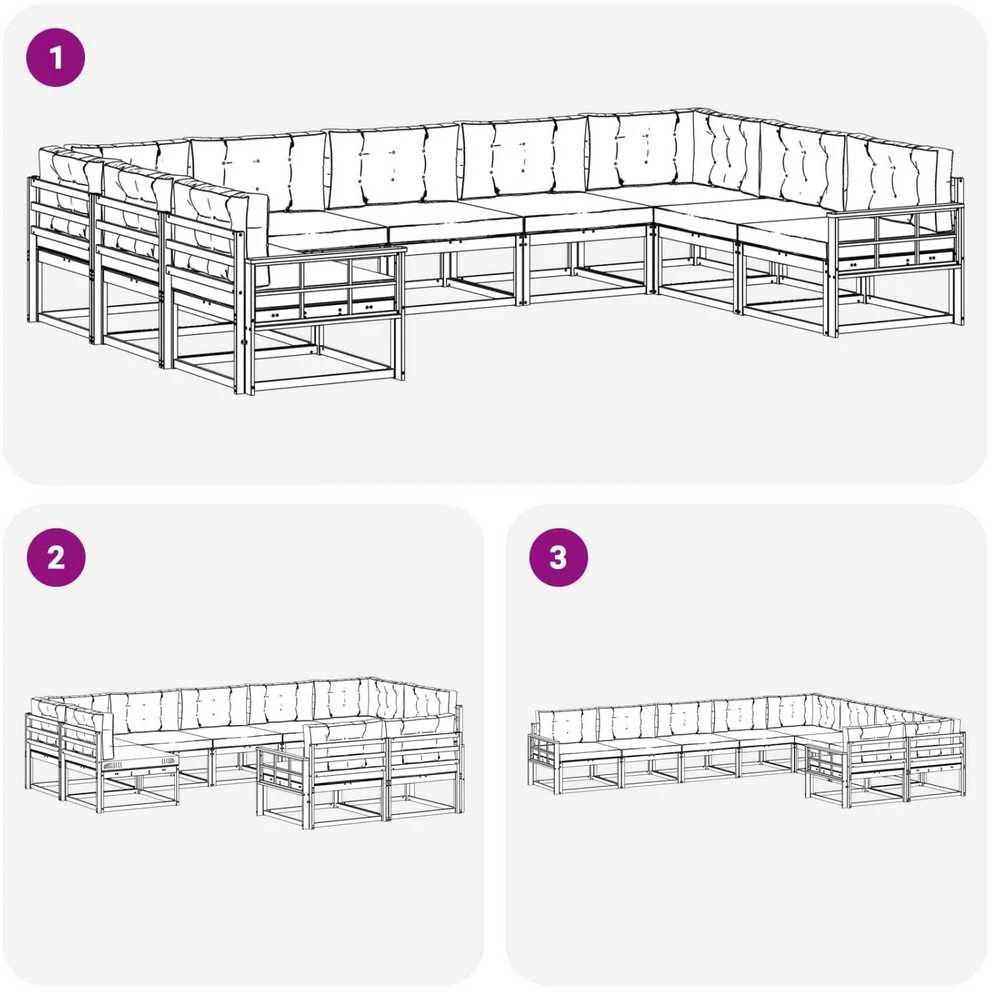 1

2

3