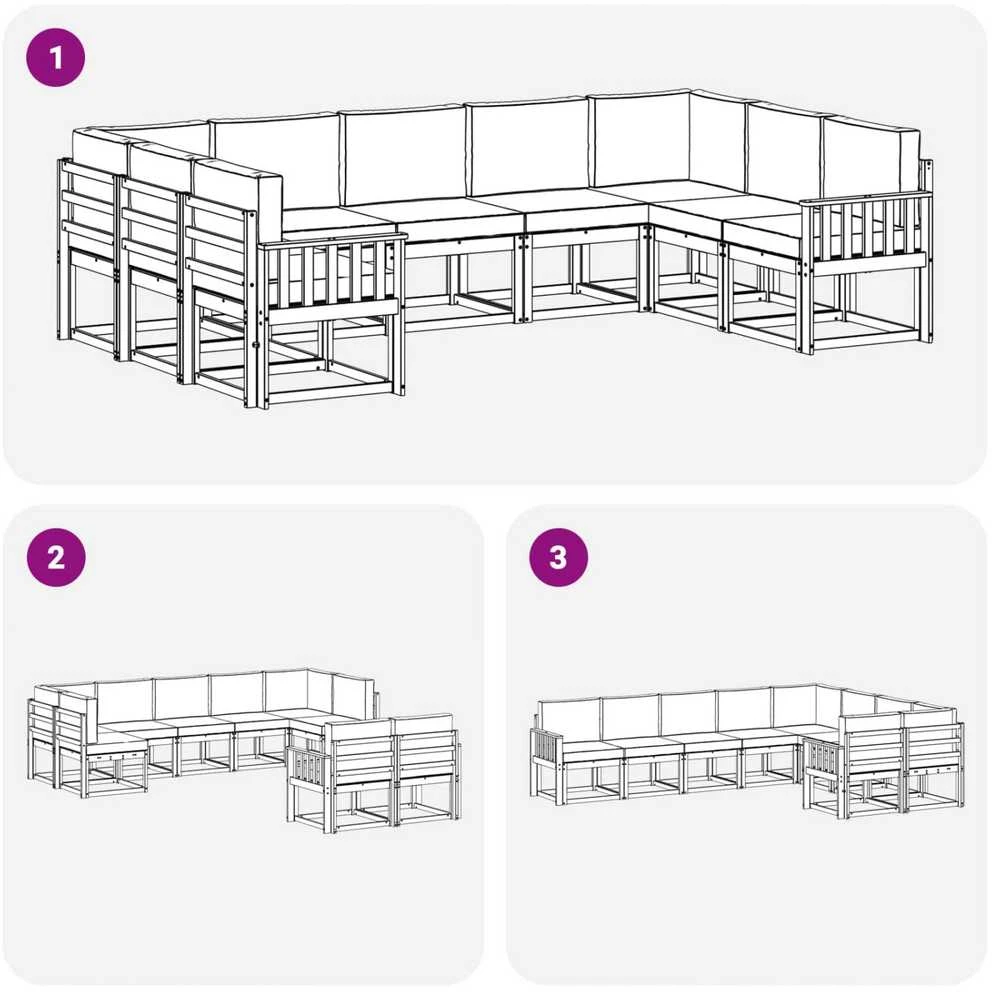 1

2

3