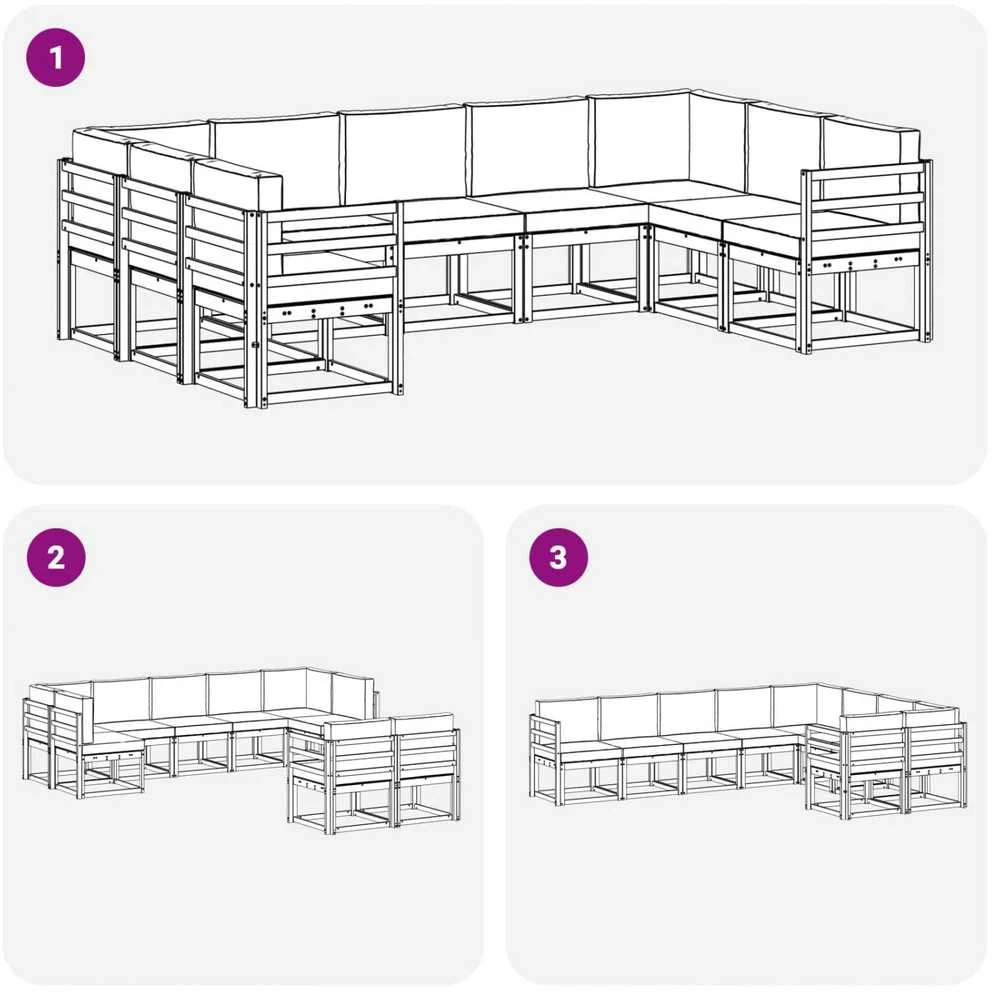 1

2

3