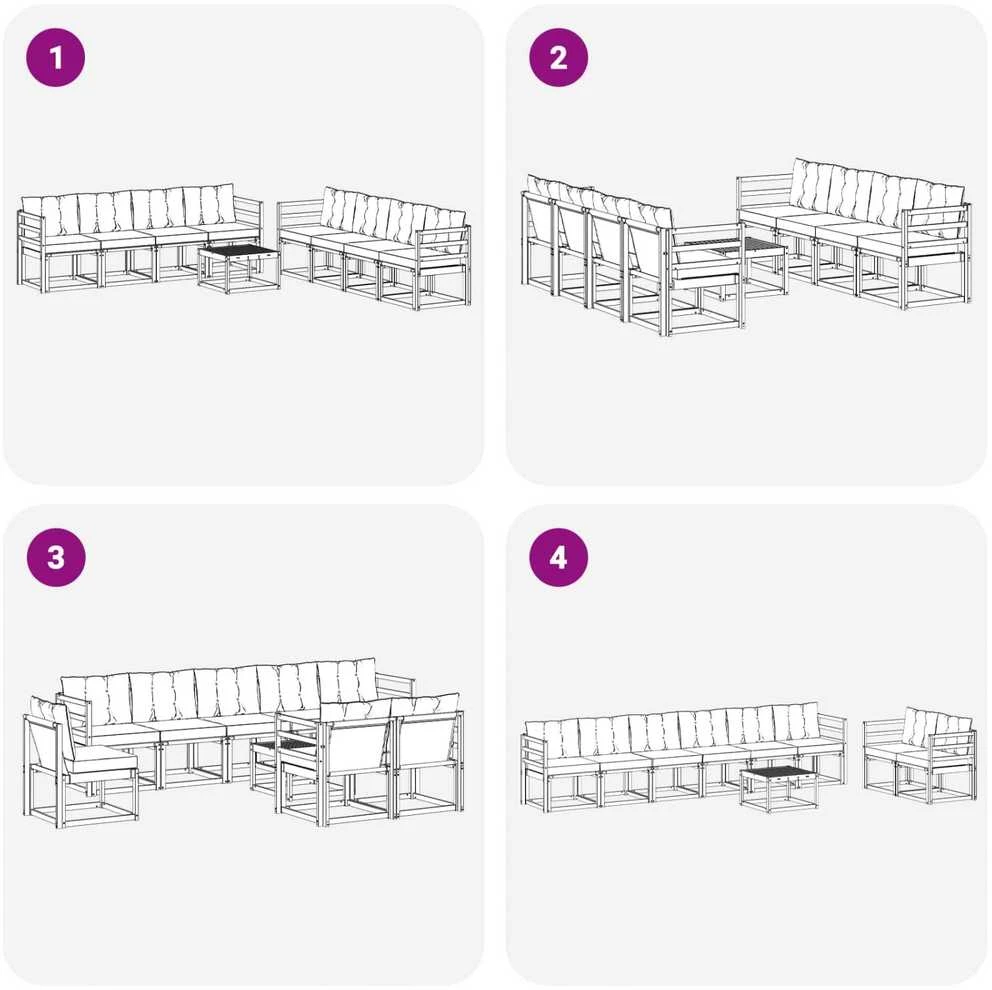 1

2

3

4