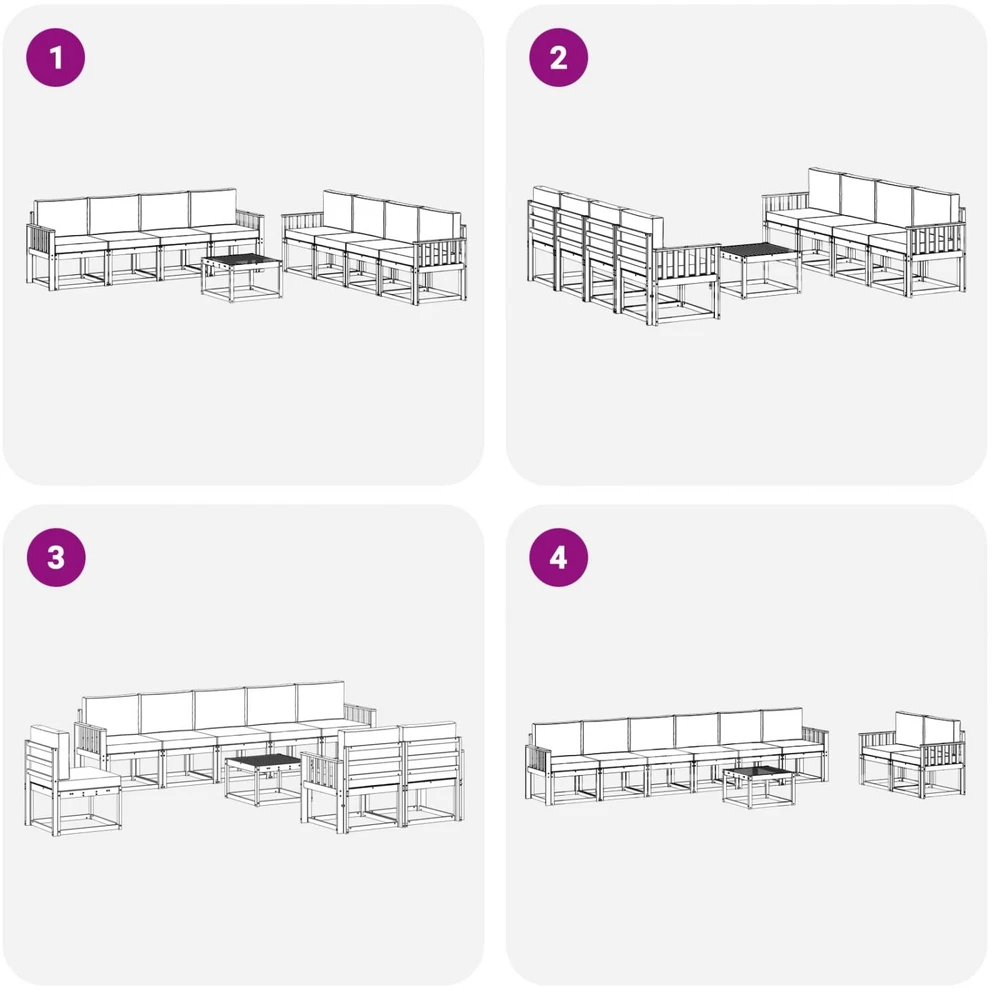 1

2

3

4