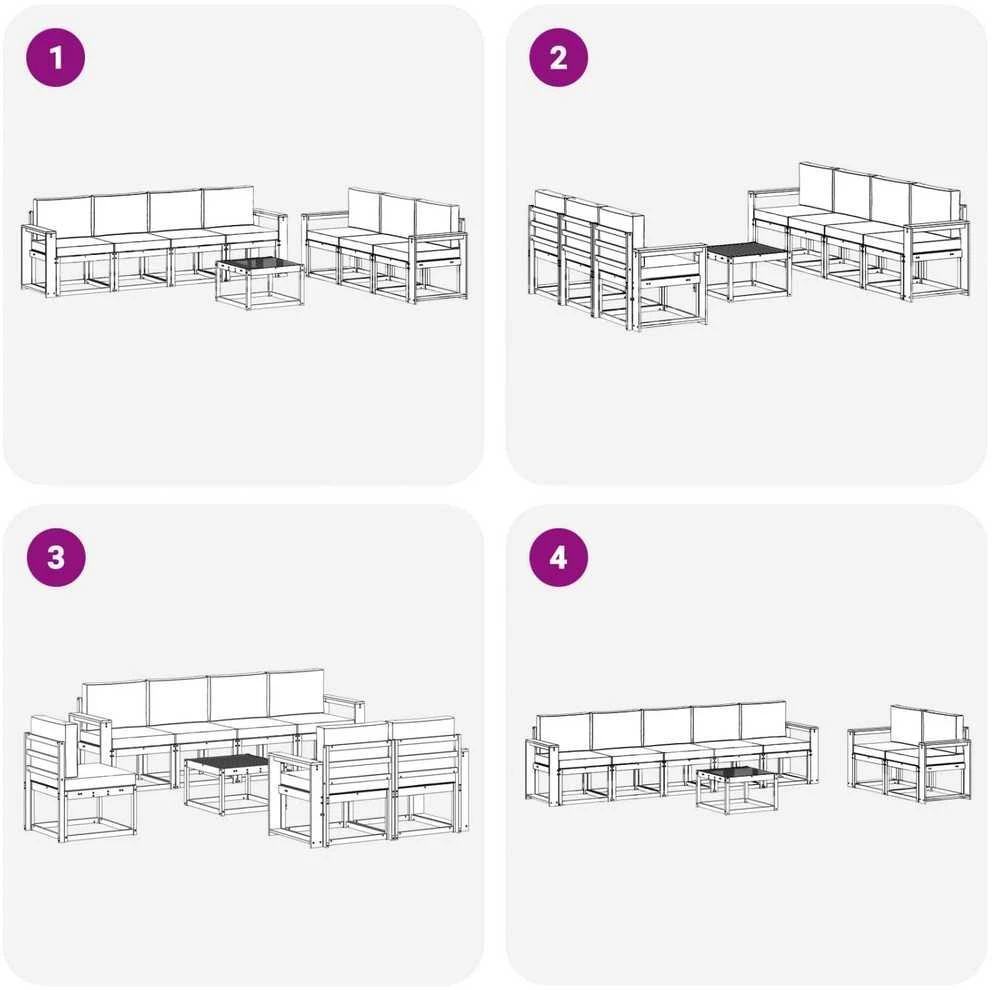 1

2

3

4