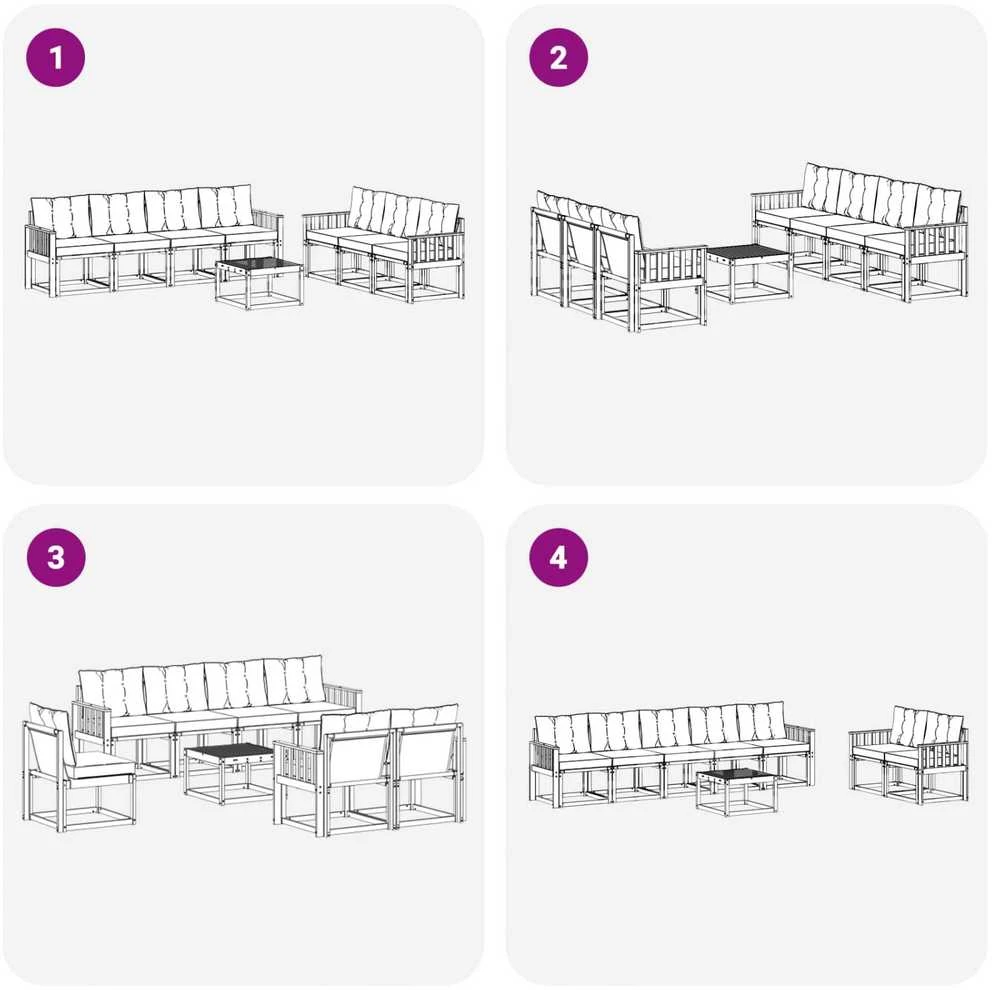 1

2

3

4