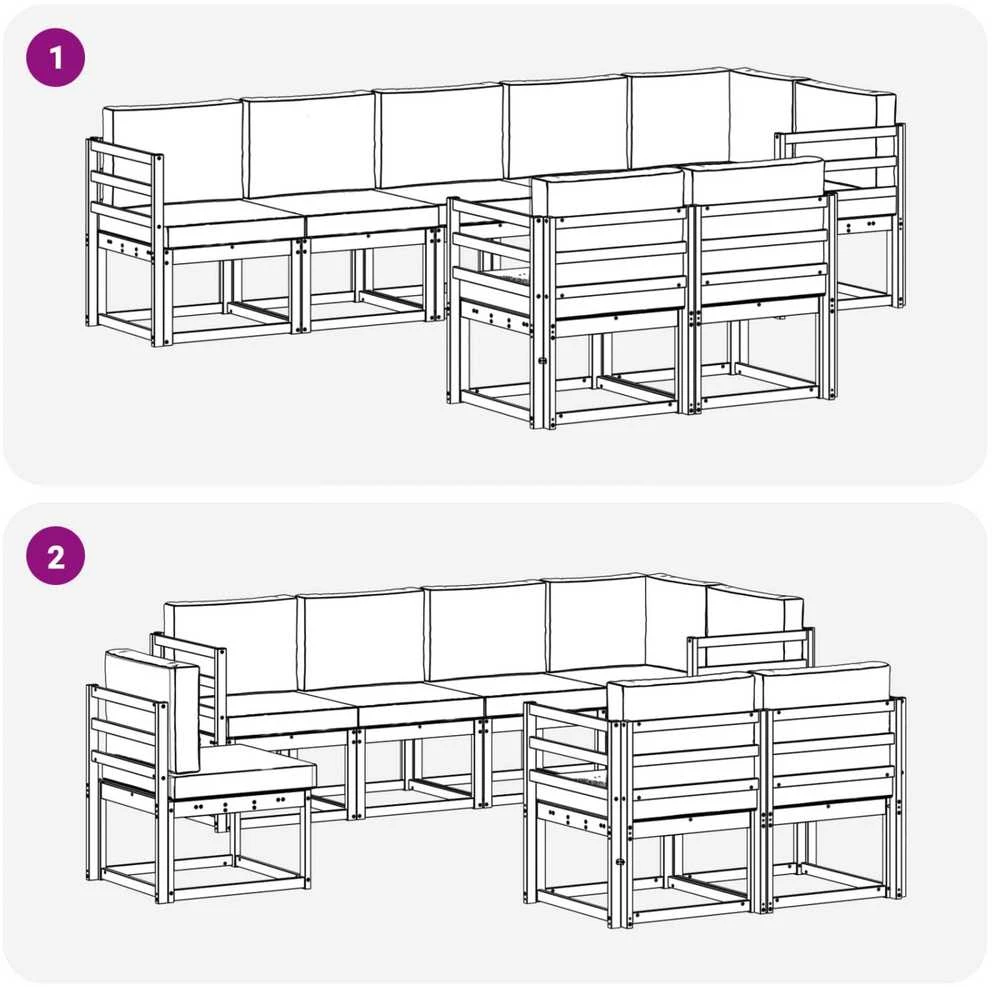 1

2