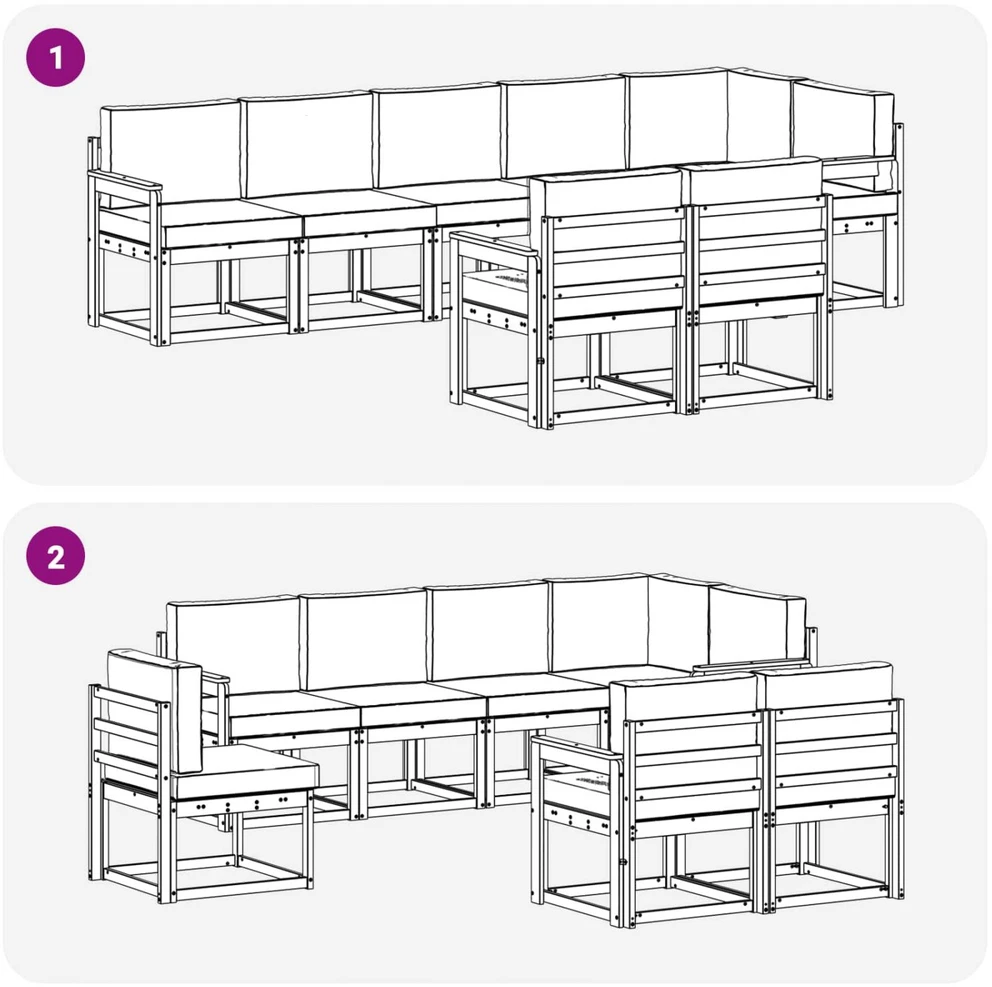 1

2