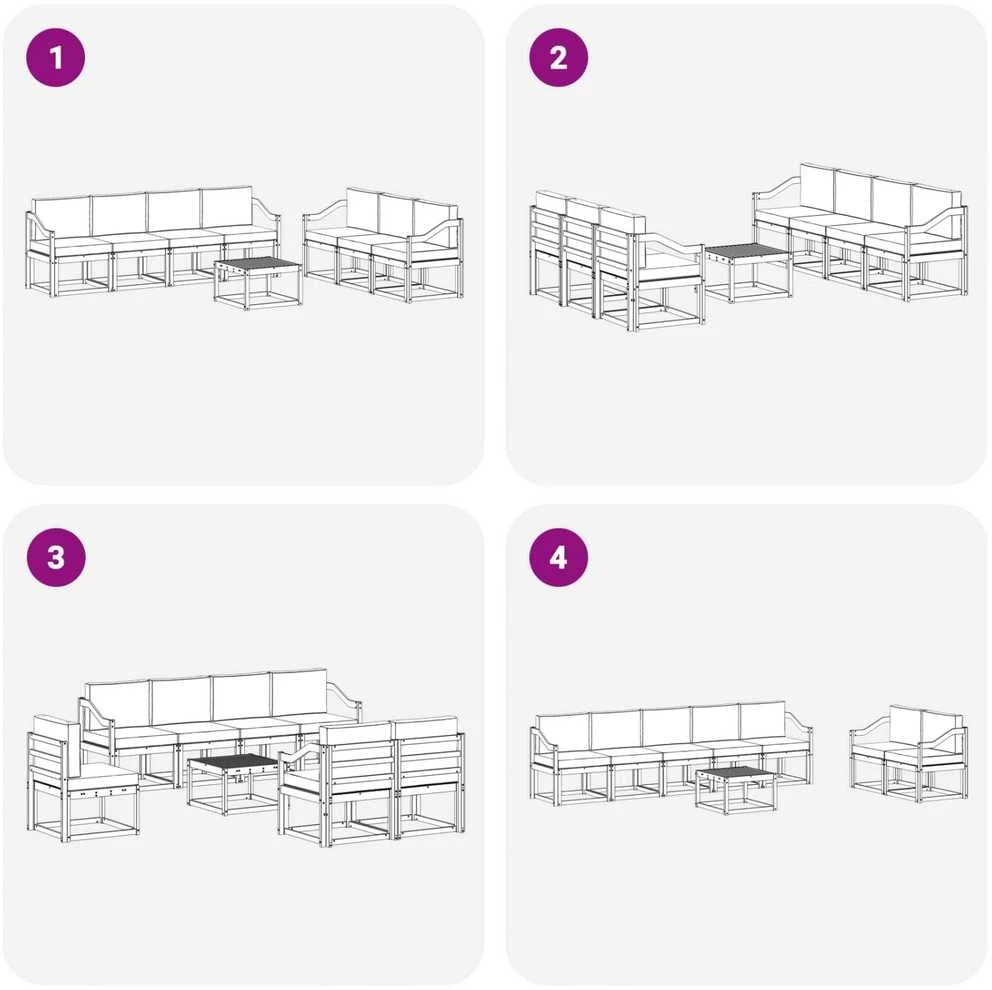 1

2

3

4