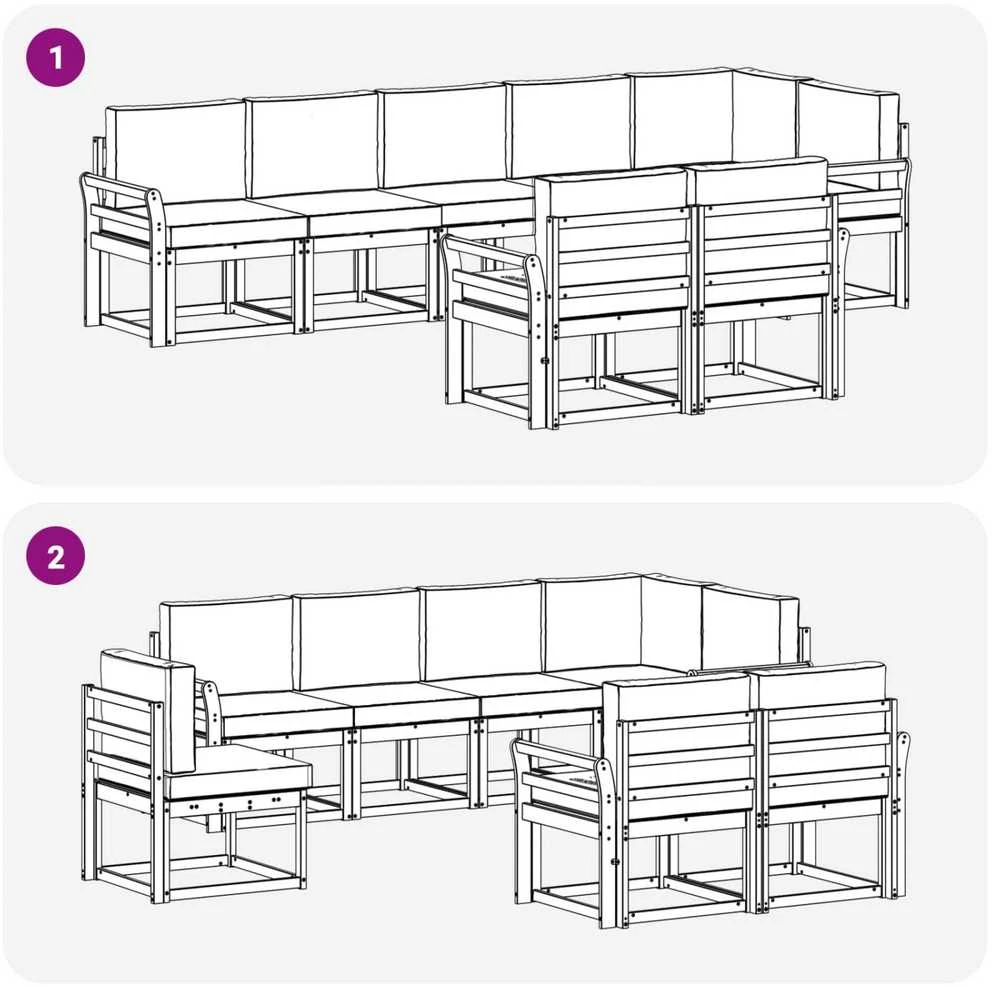 1

2