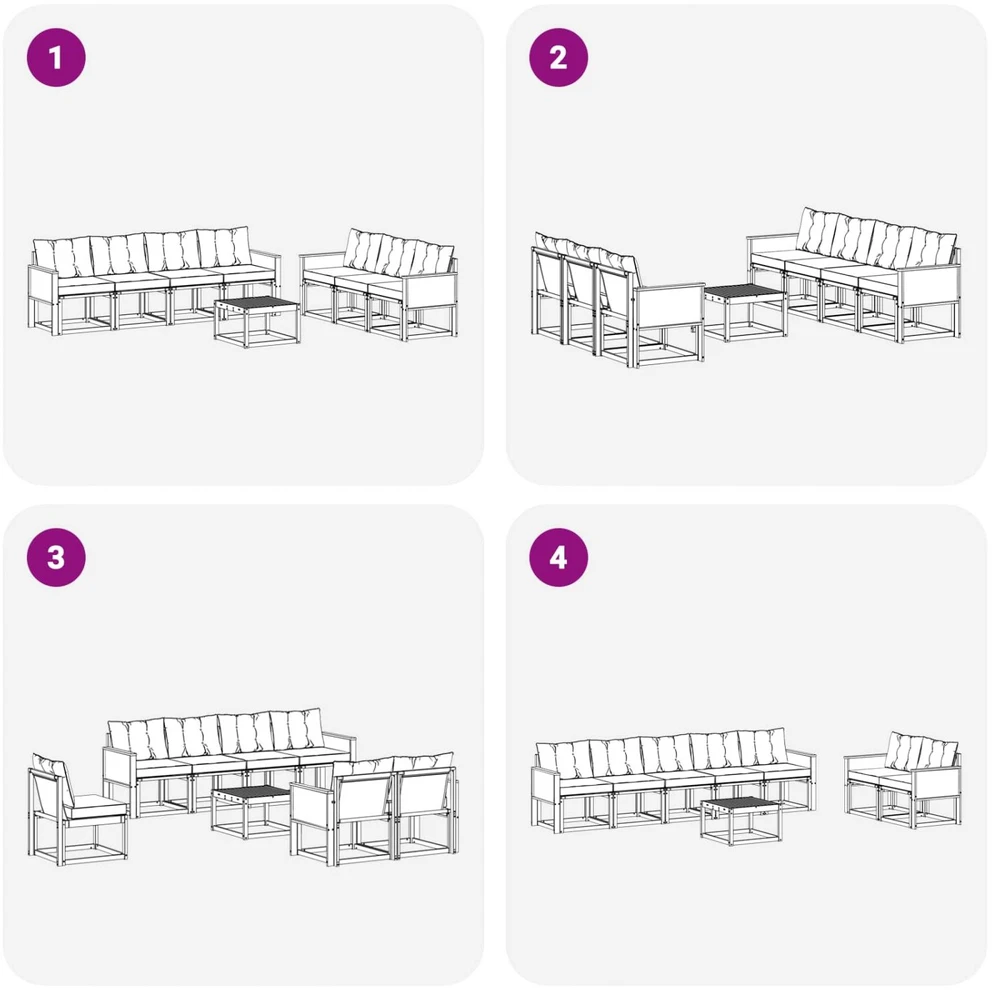 1

2

3

4