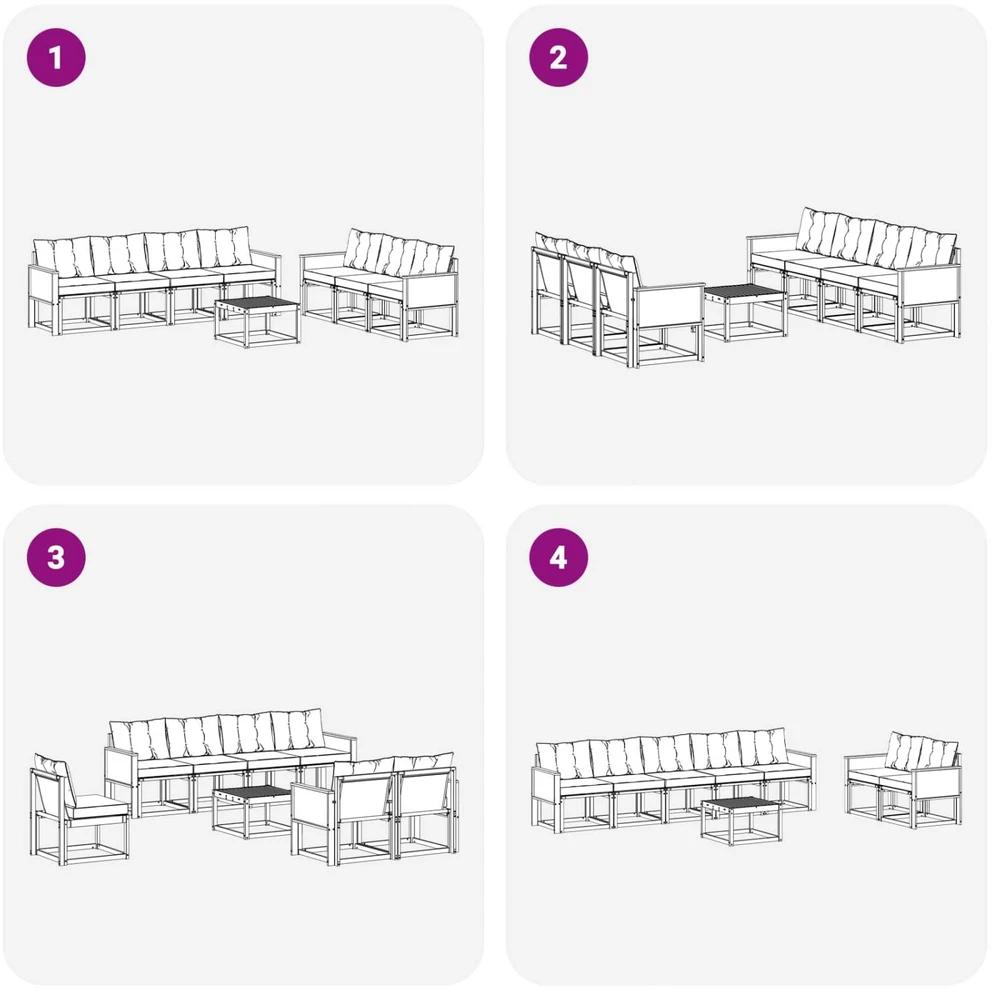 1

2

3

4