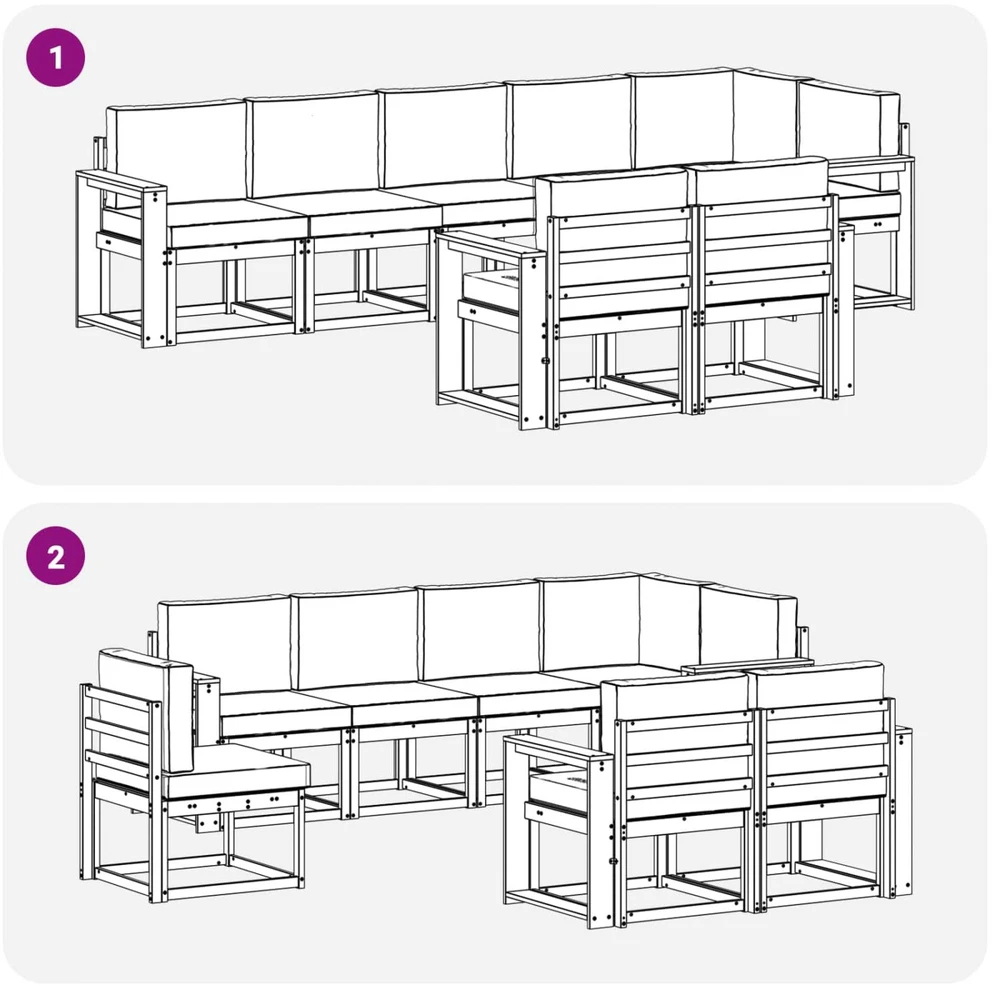 1

2