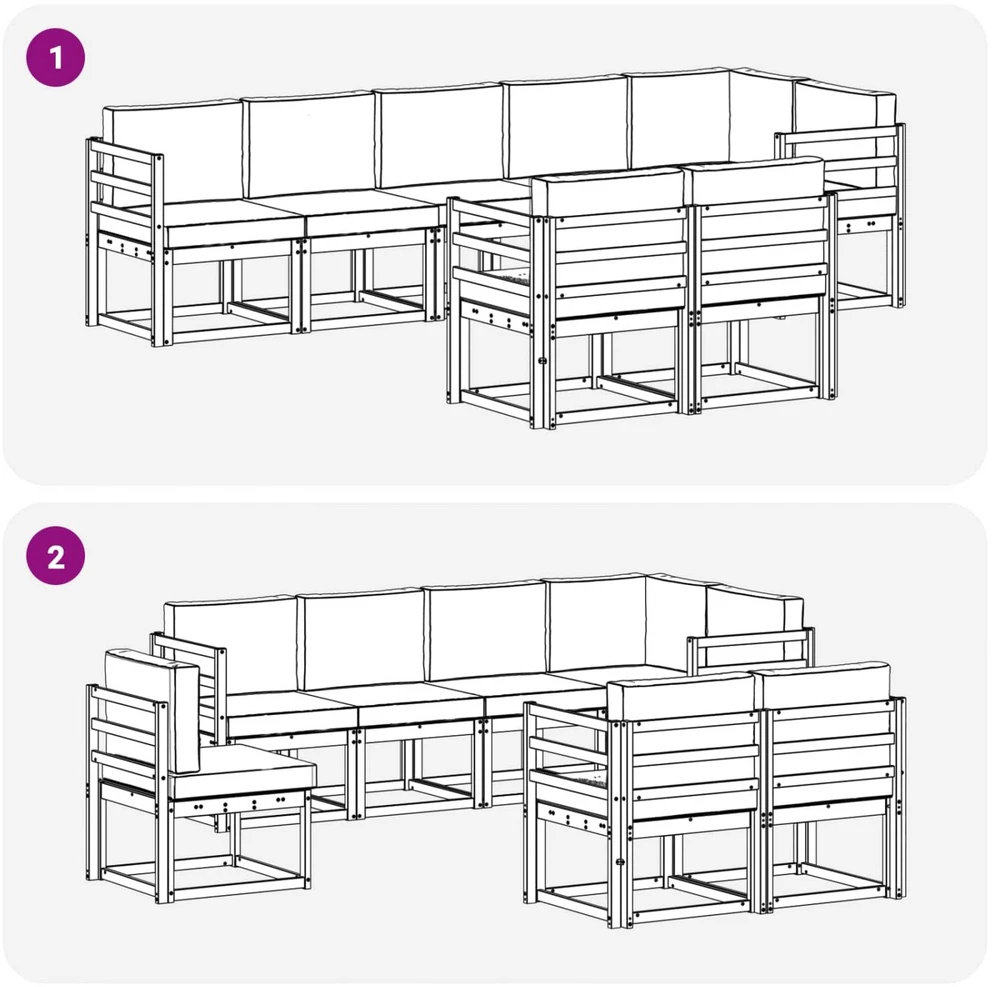 1

2