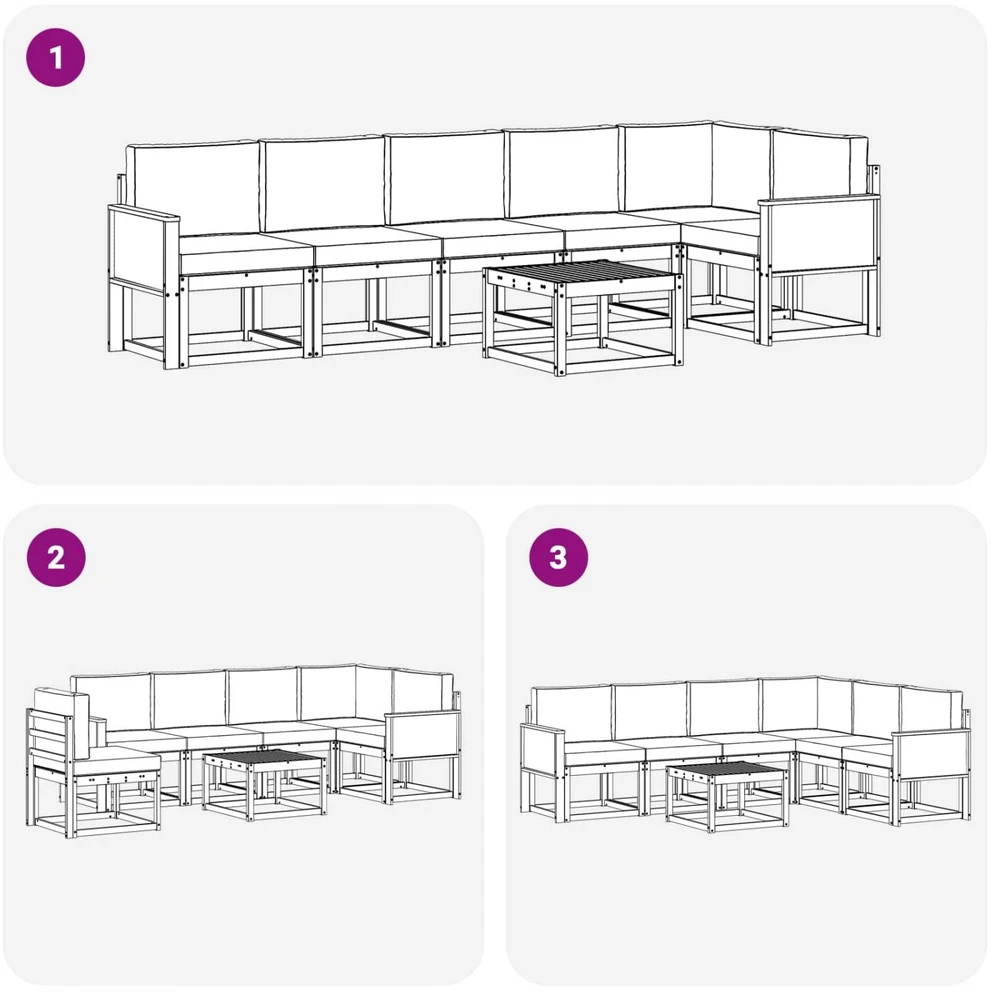 1

2

3