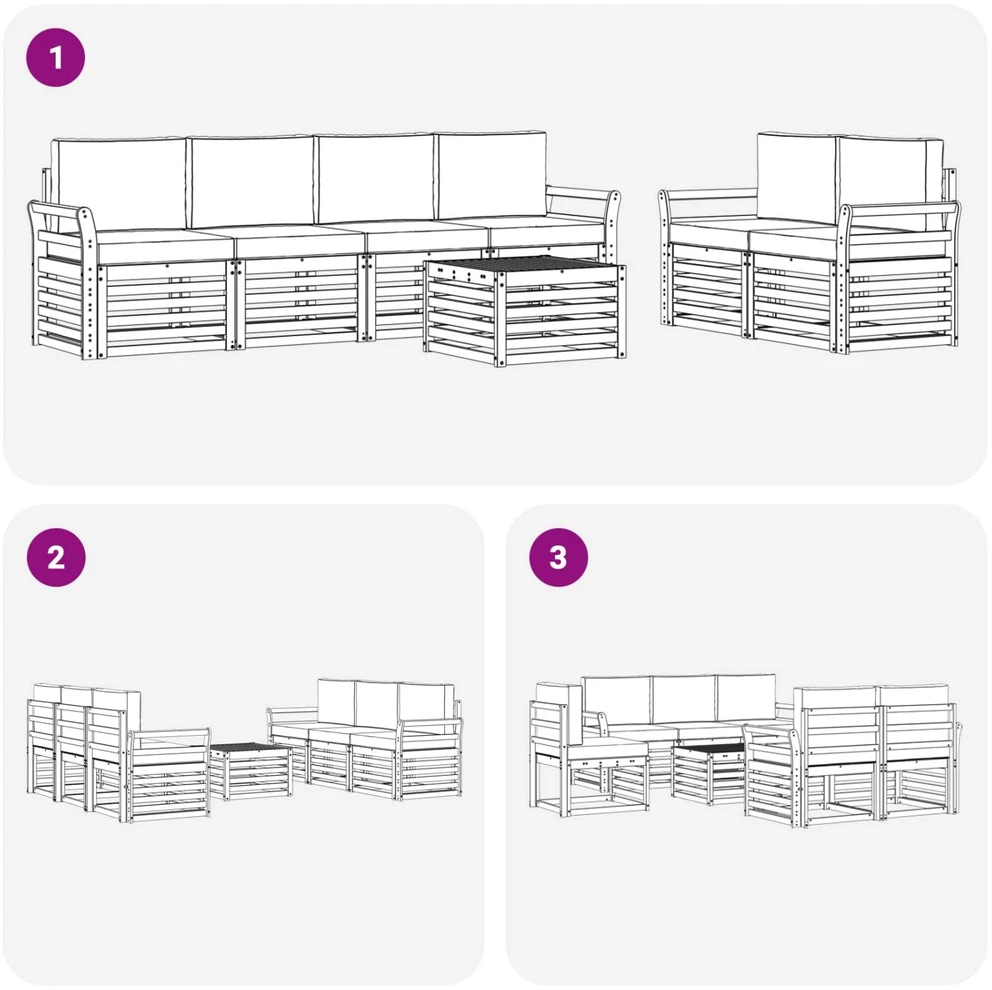 1

2

3