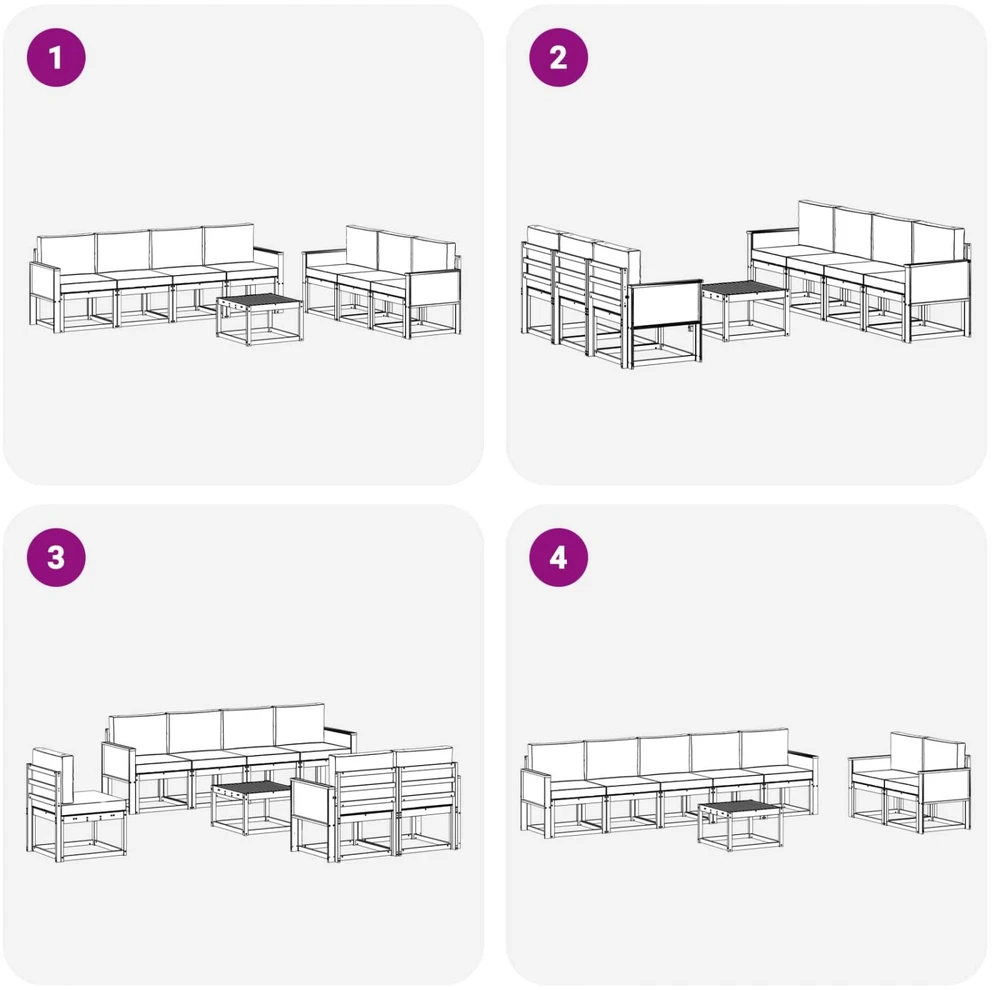 1

2

3

4