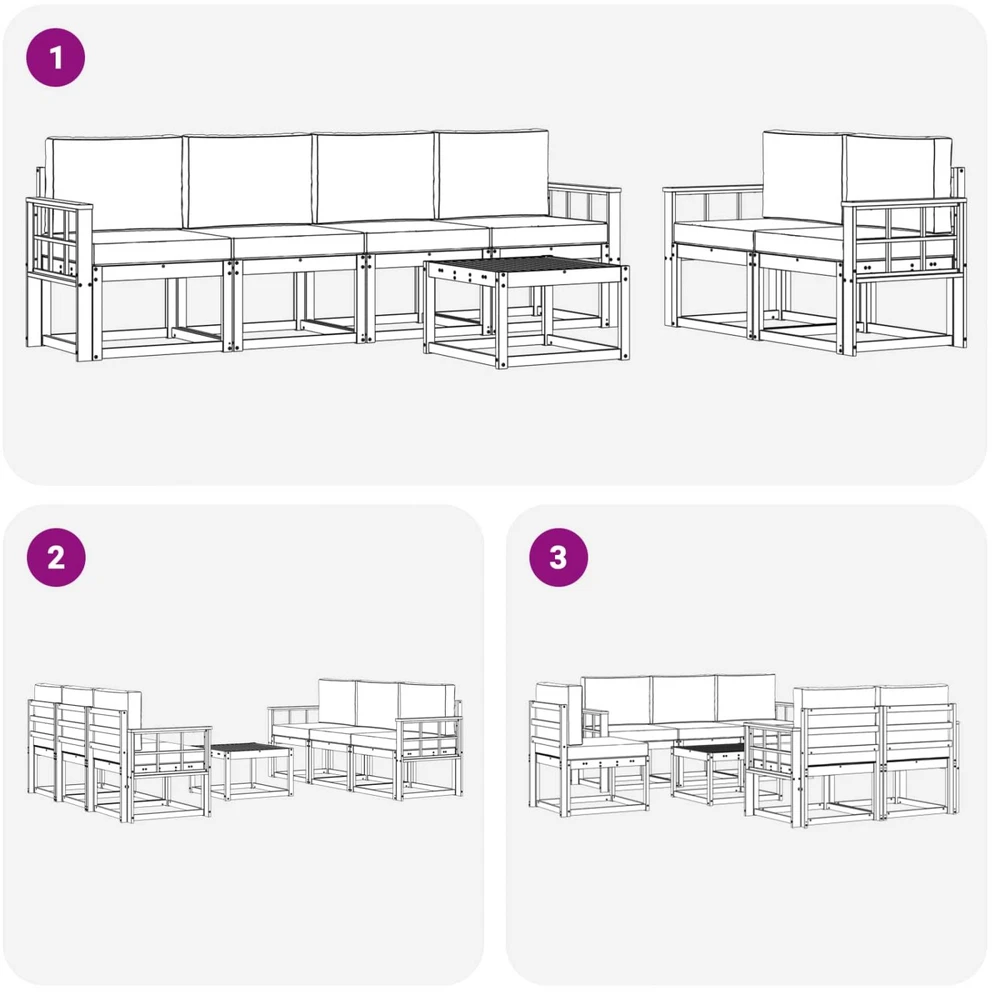 1

2

3