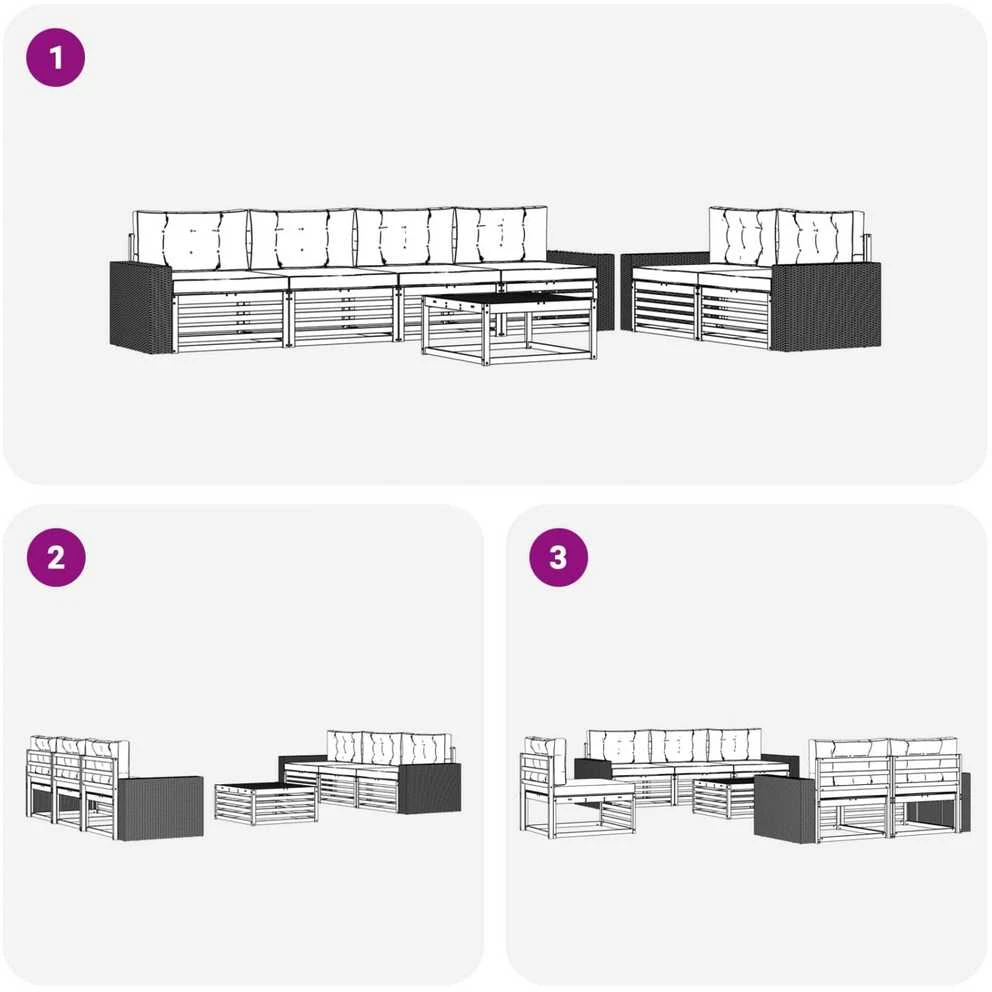 1

2

3