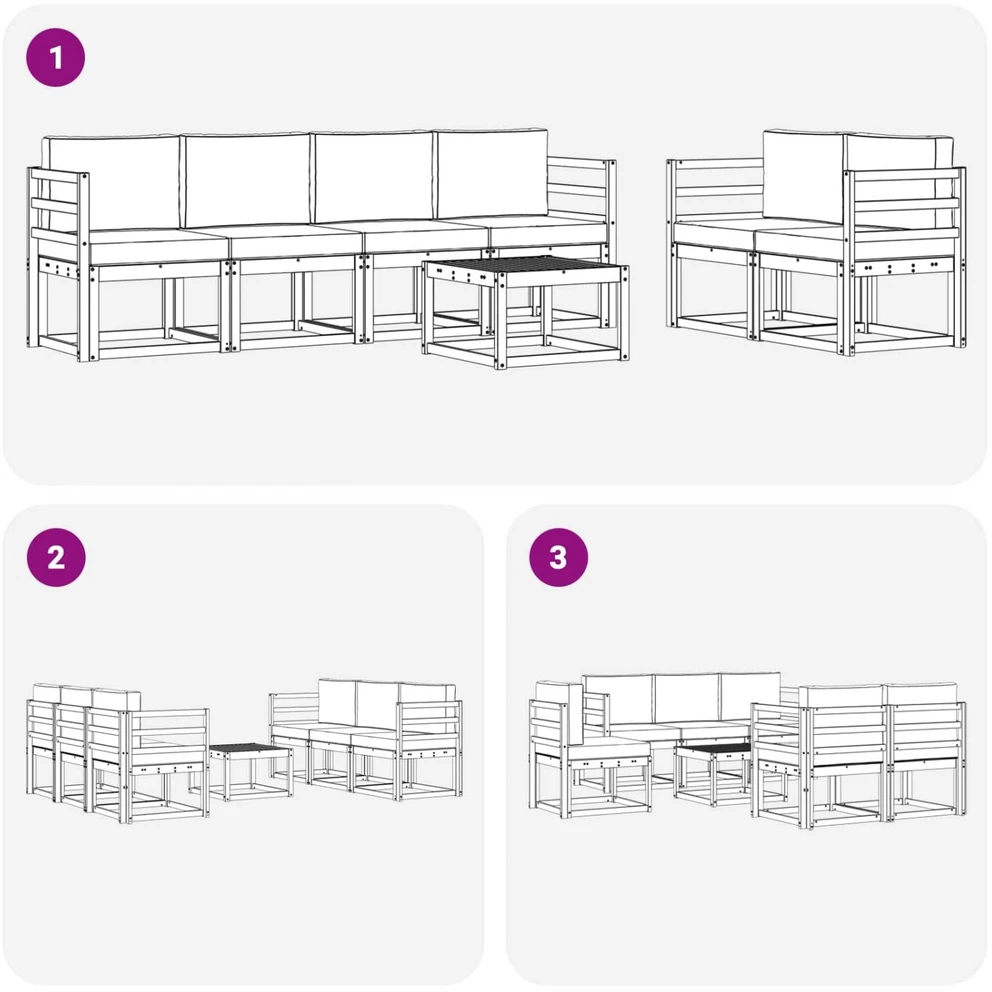 1

2

3