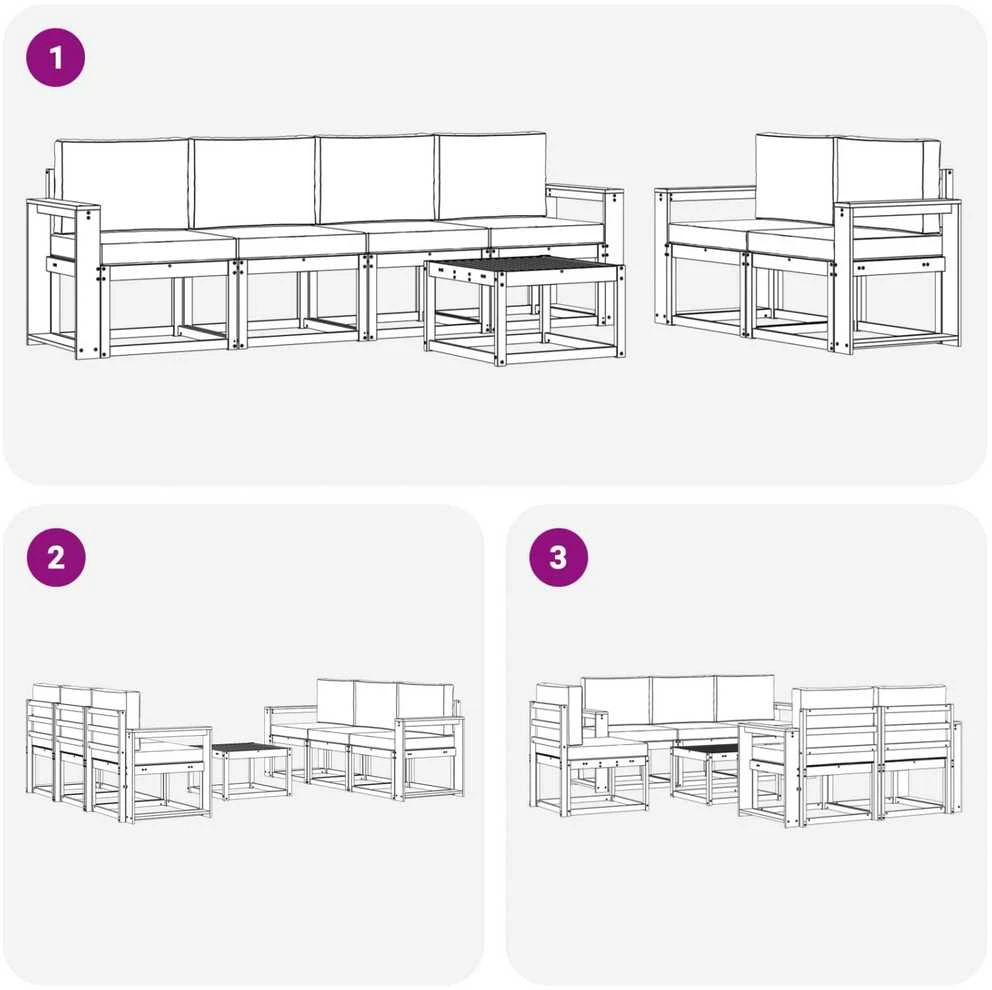 1

2

3