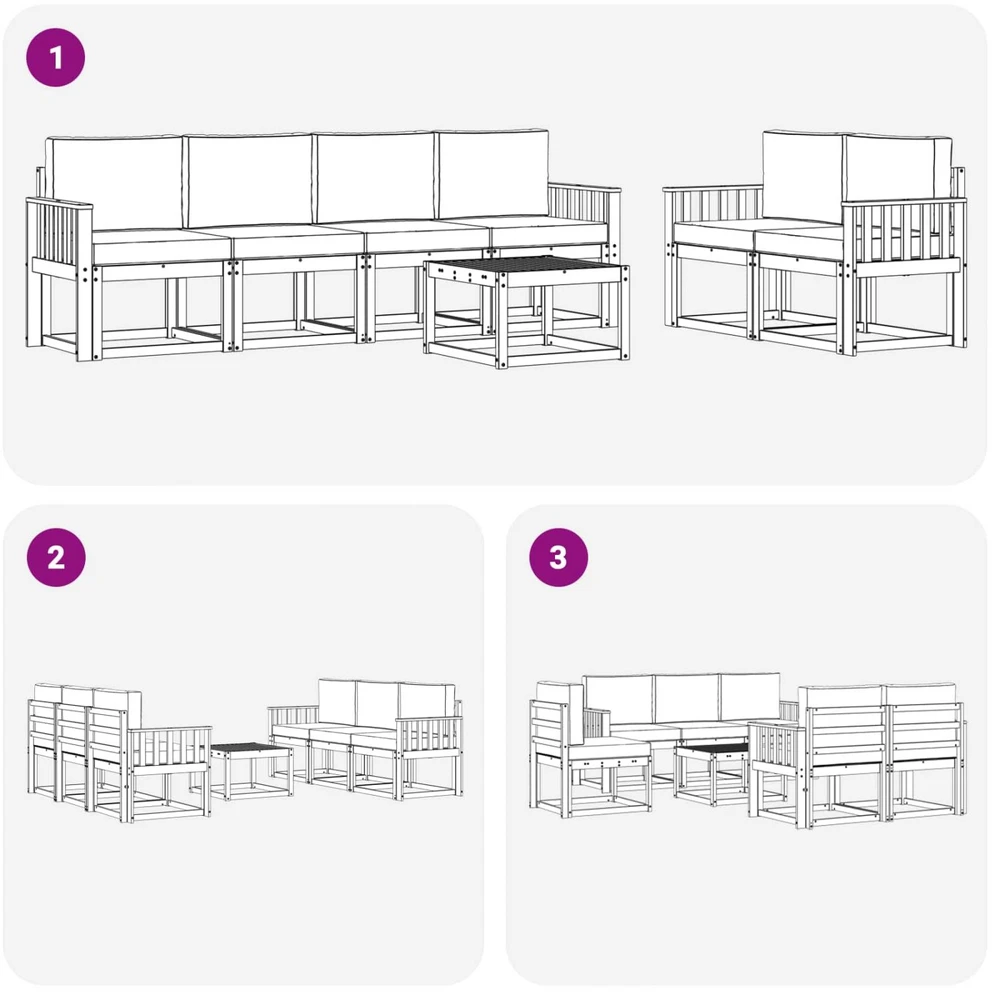 1

2

3