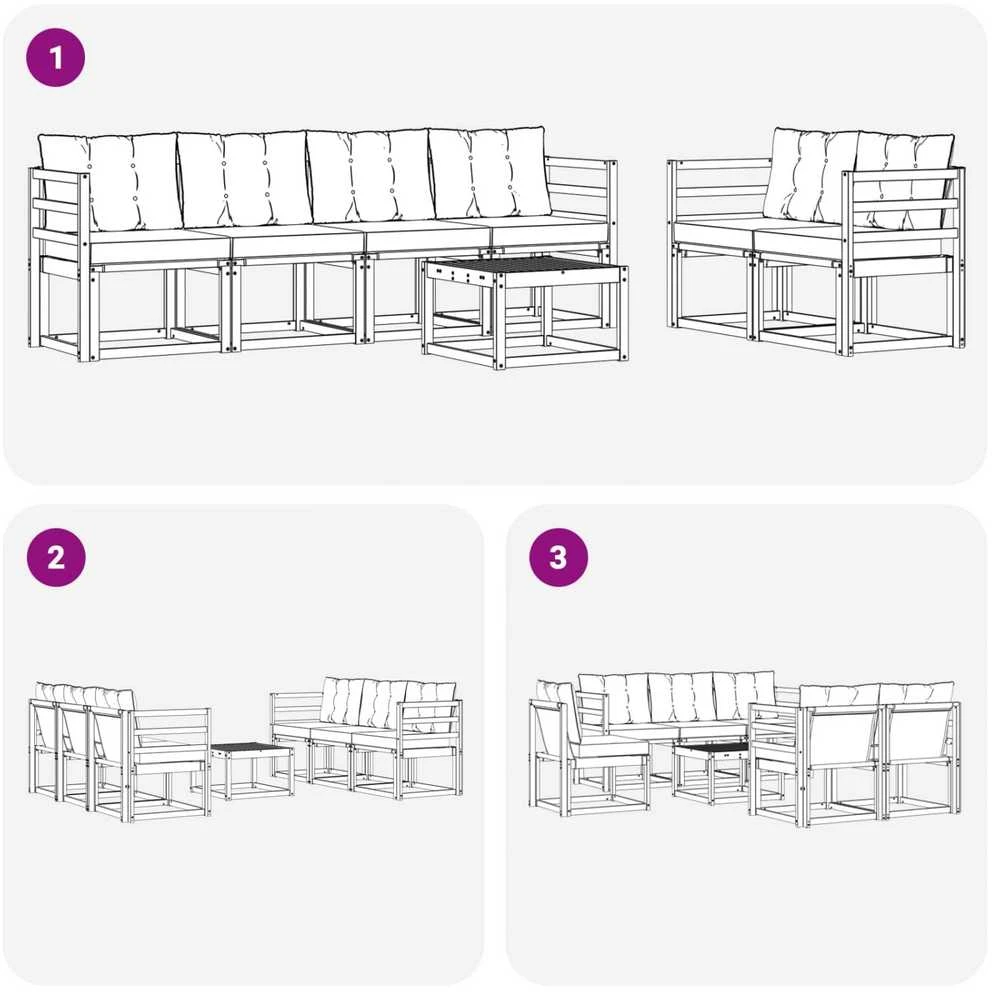 1

2

3