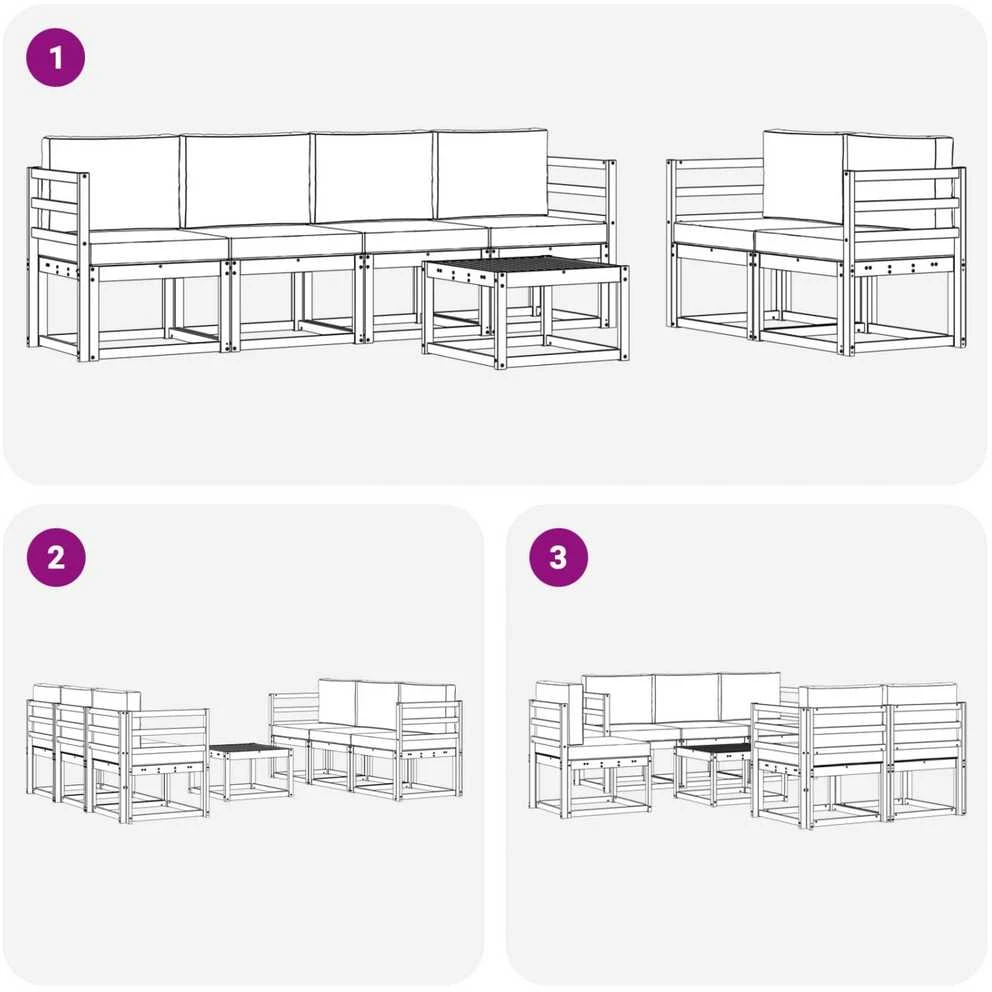 1

2

3